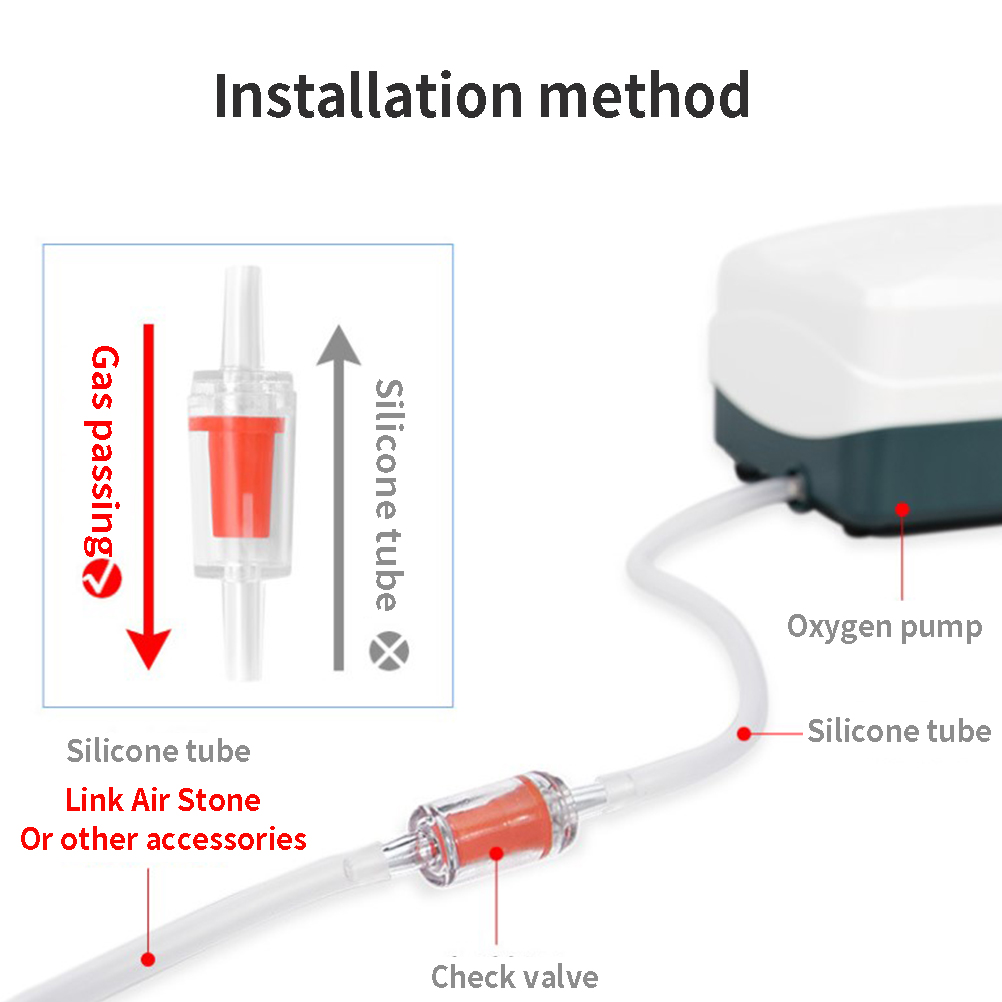 Installation method

Gas passing

Silicone tube

Oxygen pump

Silicone tube

Silicone tube
Link Air Stone
Or other accessories

Check valve