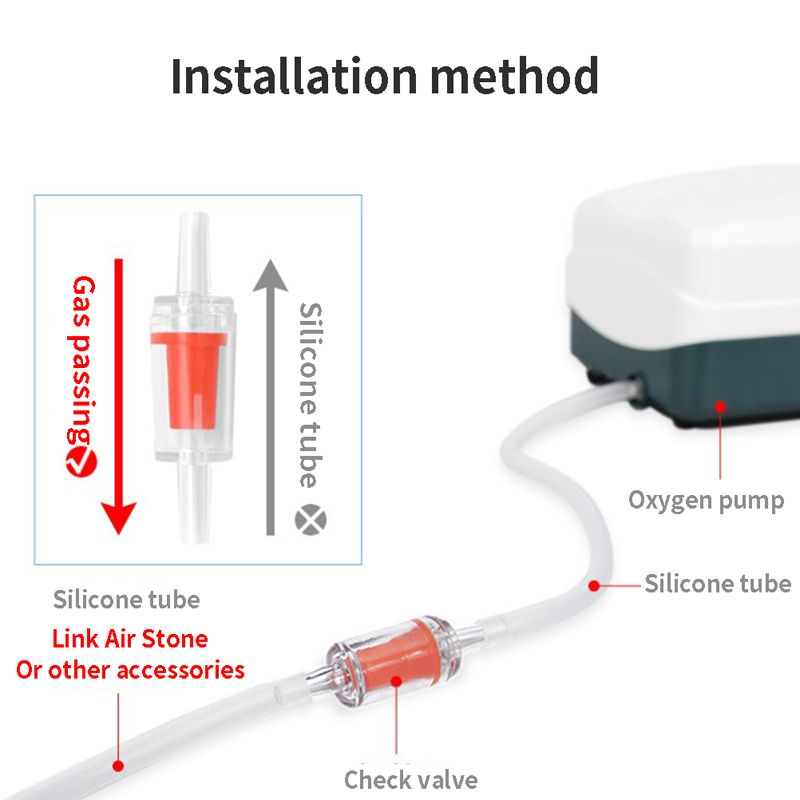 Installation method

Gas passing

Silicone tube

Oxygen pump

Silicone tube

Silicone tube

Link Air Stone
Or other accessories

Check valve