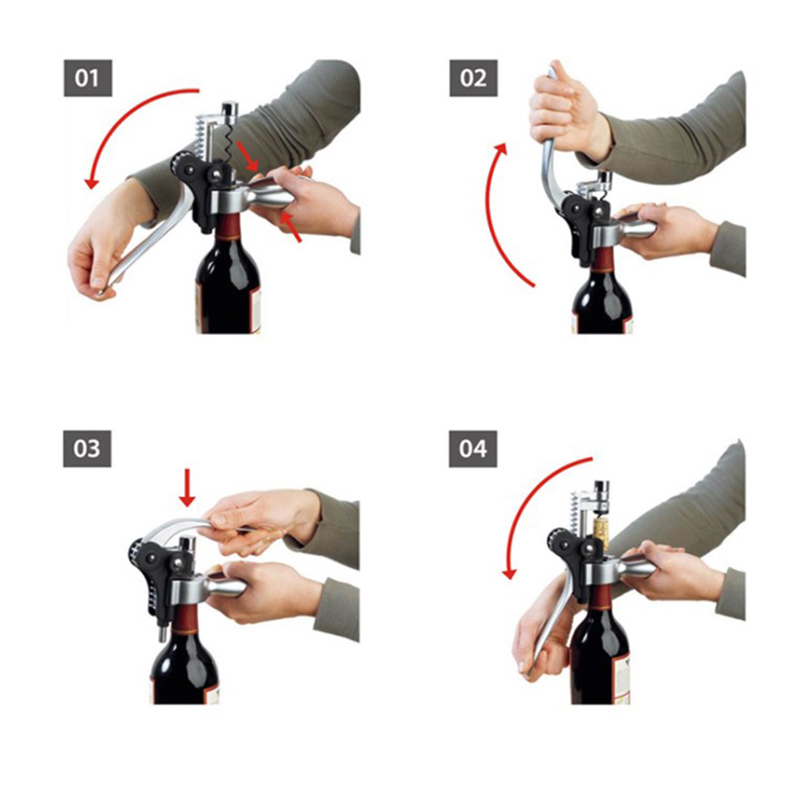 01

02

03

04