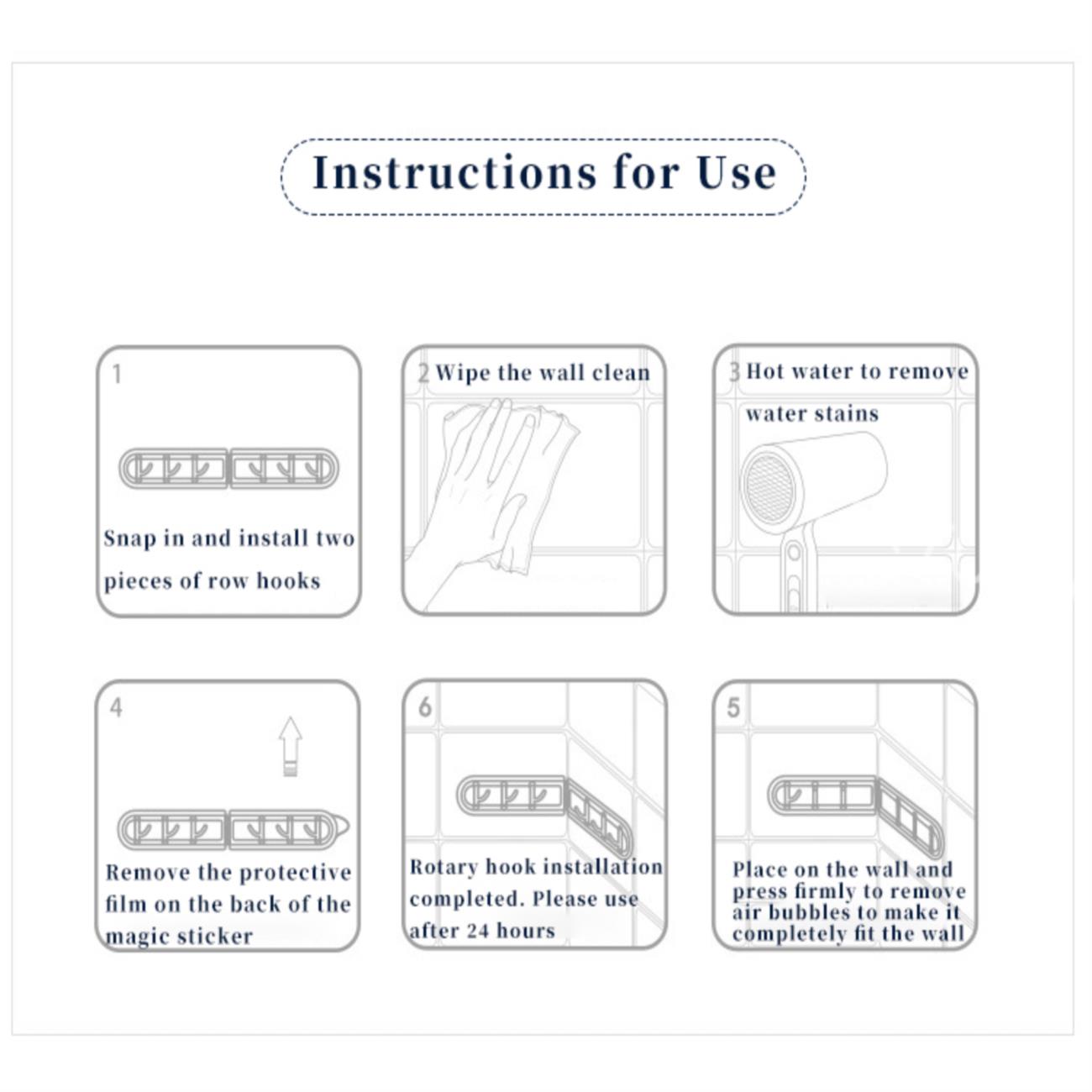 Instructions for Use

1

Snap in and install two pieces of row hooks

2 Wipe the wall clean

3 Hot water to remove water stains

4

Remove the protective film on the back of the magic sticker

6

Rotary hook installation completed. Please use after 24 hours

5

Place on the wall and press firmly to remove air bubbles to make it completely fit the wall