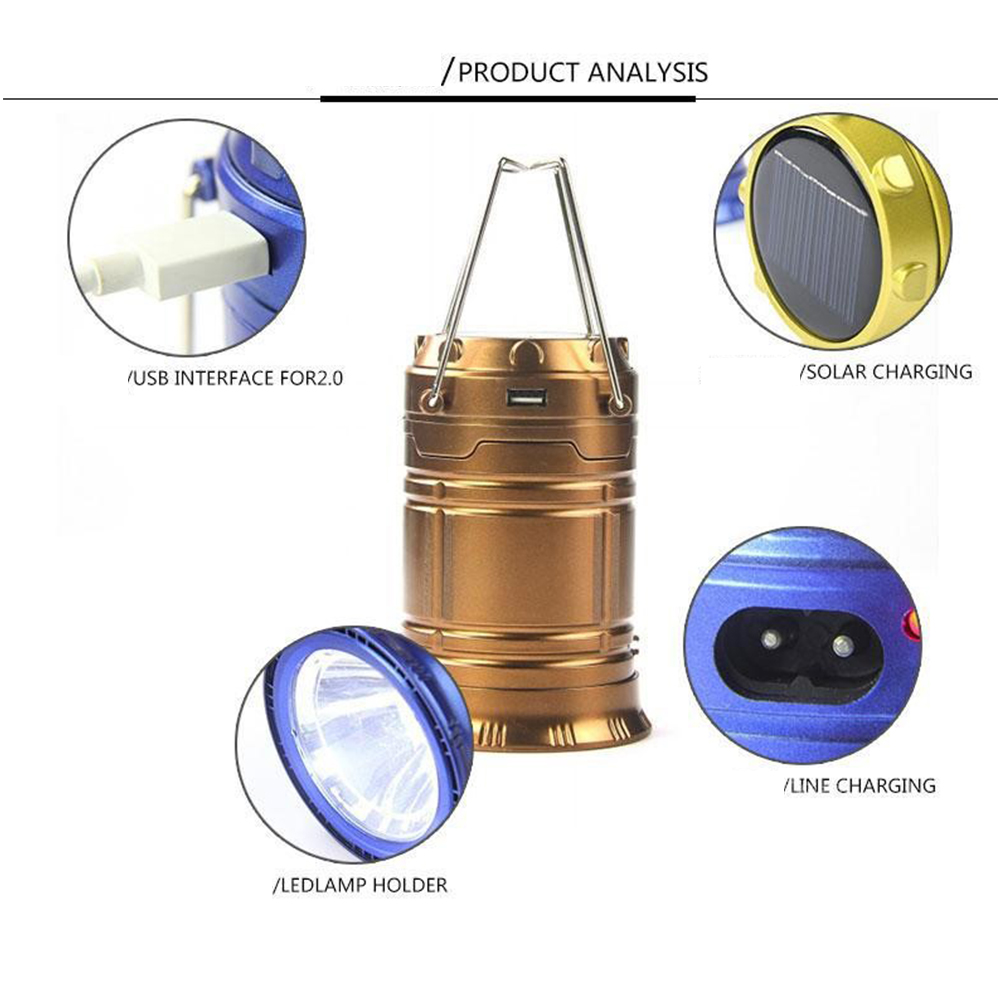 /PRODUCT ANALYSIS

/USB INTERFACE FOR2.0

/SOLAR CHARGING

/LINE CHARGING

/LEDLAMP HOLDER