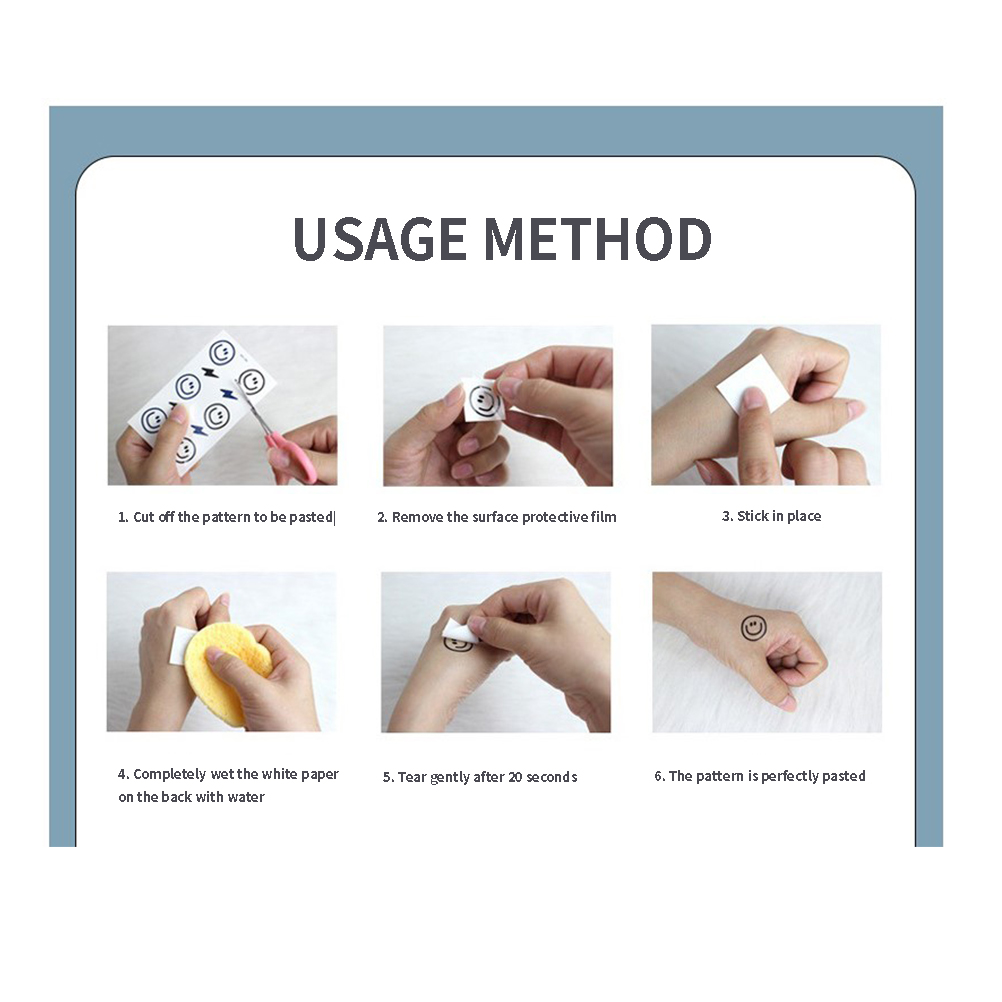 USAGE METHOD

1. Cut off the pattern to be pasted|

2. Remove the surface protective film

3. Stick in place

4. Completely wet the white paper on the back with water

5. Tear gently after 20 seconds

6. The pattern is perfectly pasted