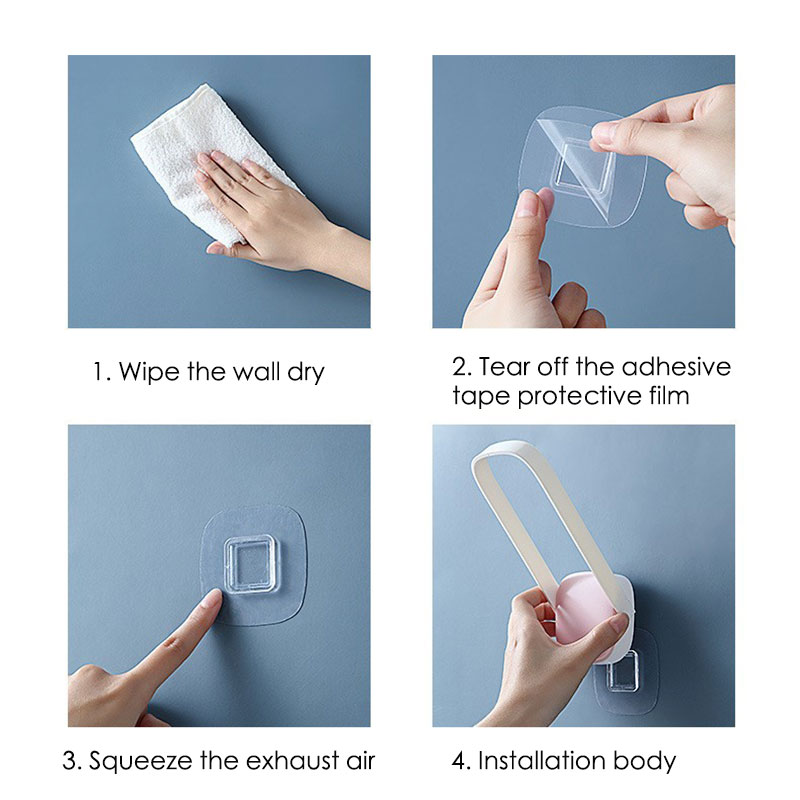 1. Wipe the wall dry

2. Tear off the adhesive tape protective film

3. Squeeze the exhaust air

4. Installation body