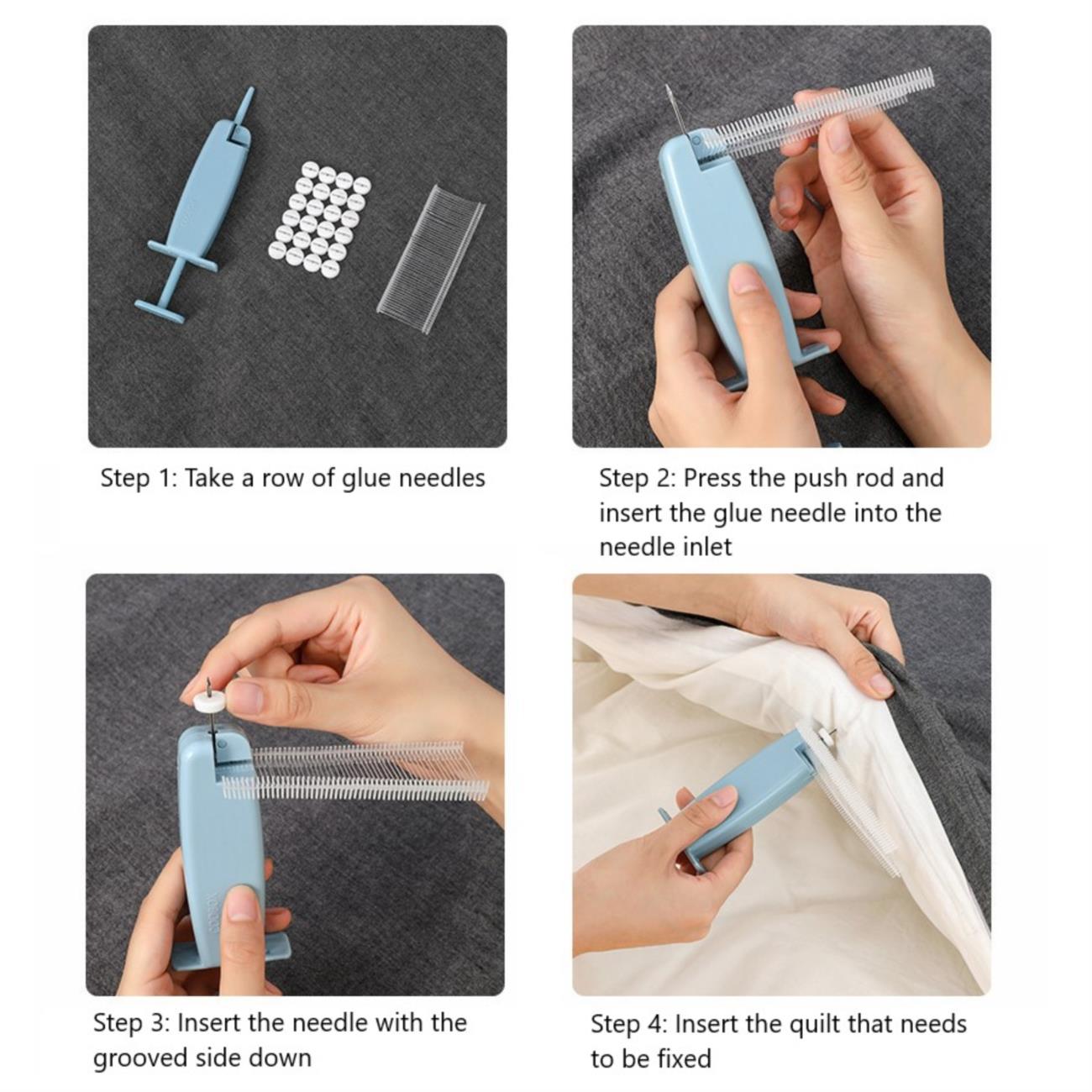 Step 1: Take a row of glue needles

Step 2: Press the push rod and insert the glue needle into the needle inlet

Step 3: Insert the needle with the grooved side down

Step 4: Insert the quilt that needs to be fixed