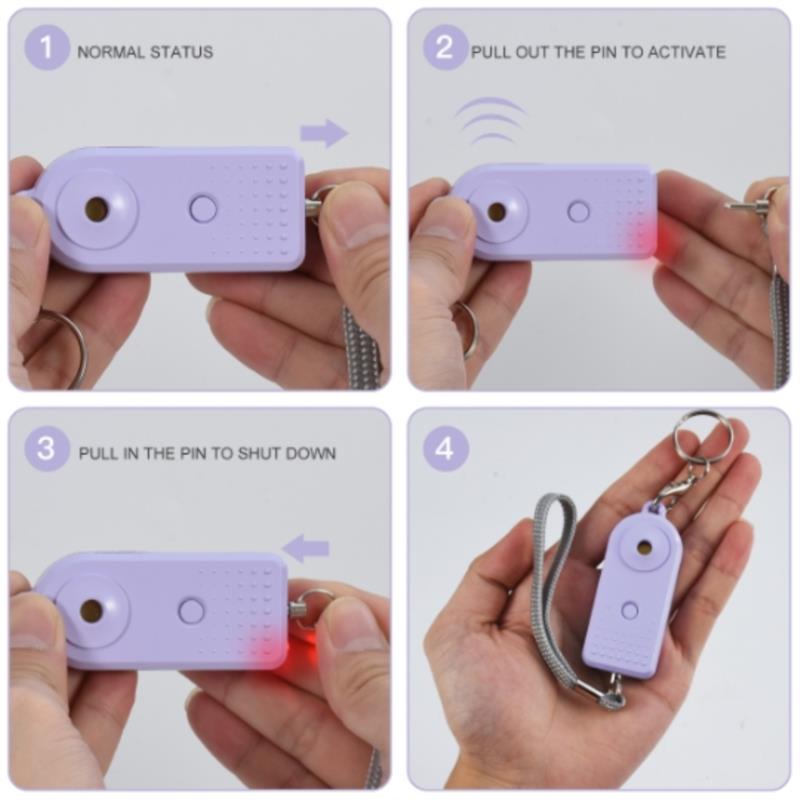 1 NORMAL STATUS

2 PULL OUT THE PIN TO ACTIVATE

3 PULL IN THE PIN TO SHUT DOWN

4