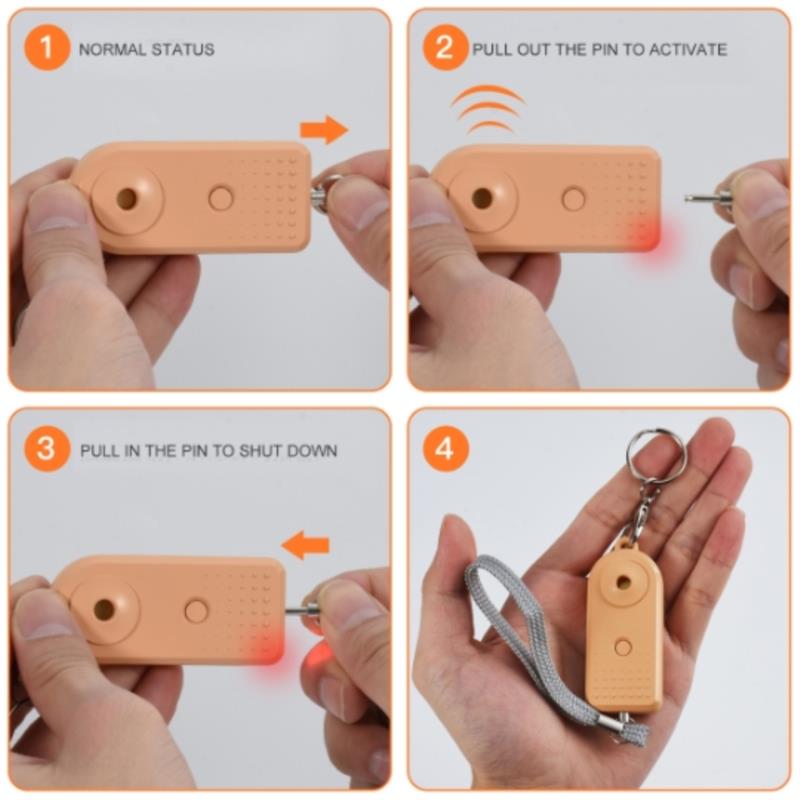 1 NORMAL STATUS

2 PULL OUT THE PIN TO ACTIVATE

3 PULL IN THE PIN TO SHUT DOWN

4