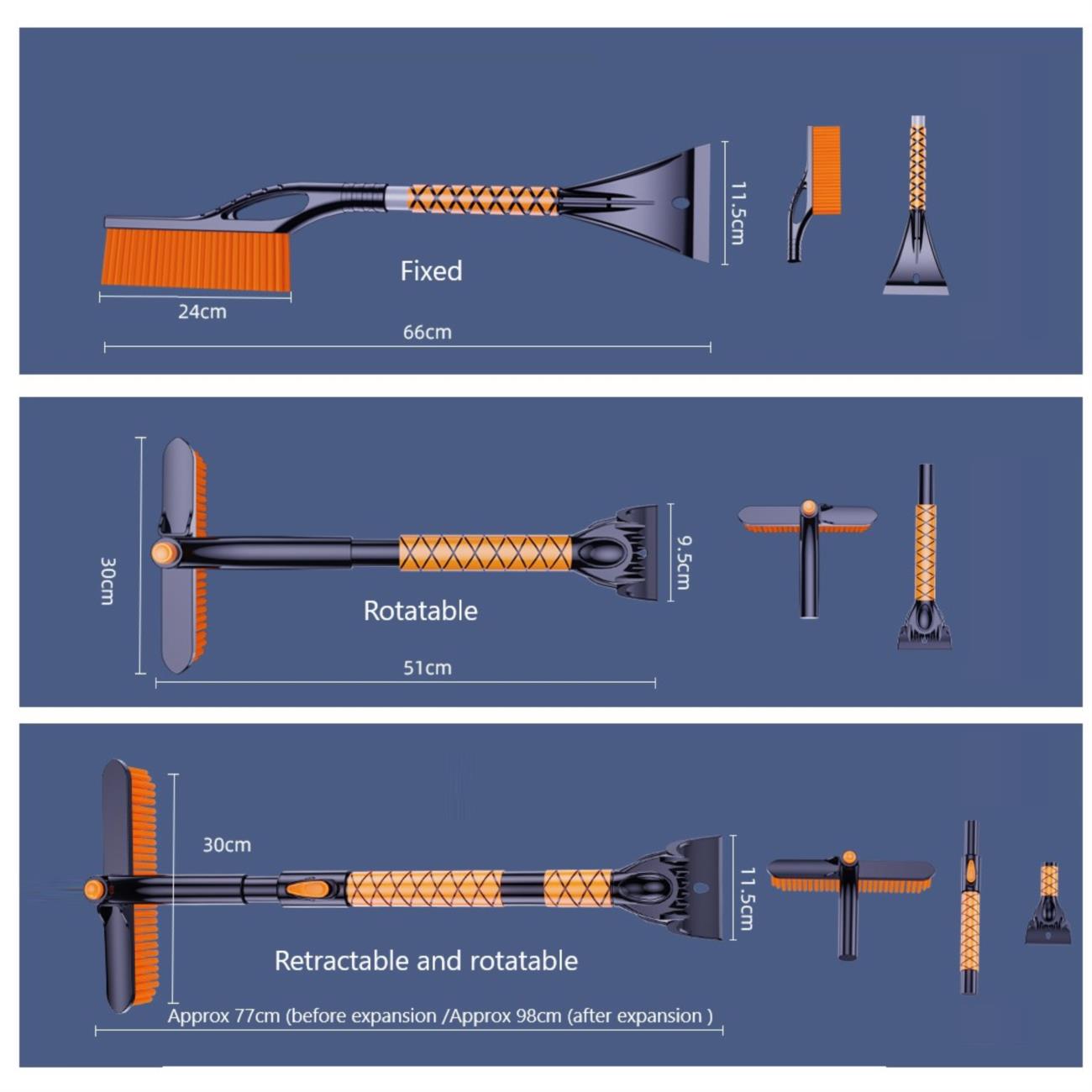 11.5cm

Fixed

24cm

66cm

30cm

9.5cm

Rotatable

51cm

30cm

11.5cm

Retractable and rotatable

Approx 77cm (before expansion /Approx 98cm (after expansion )