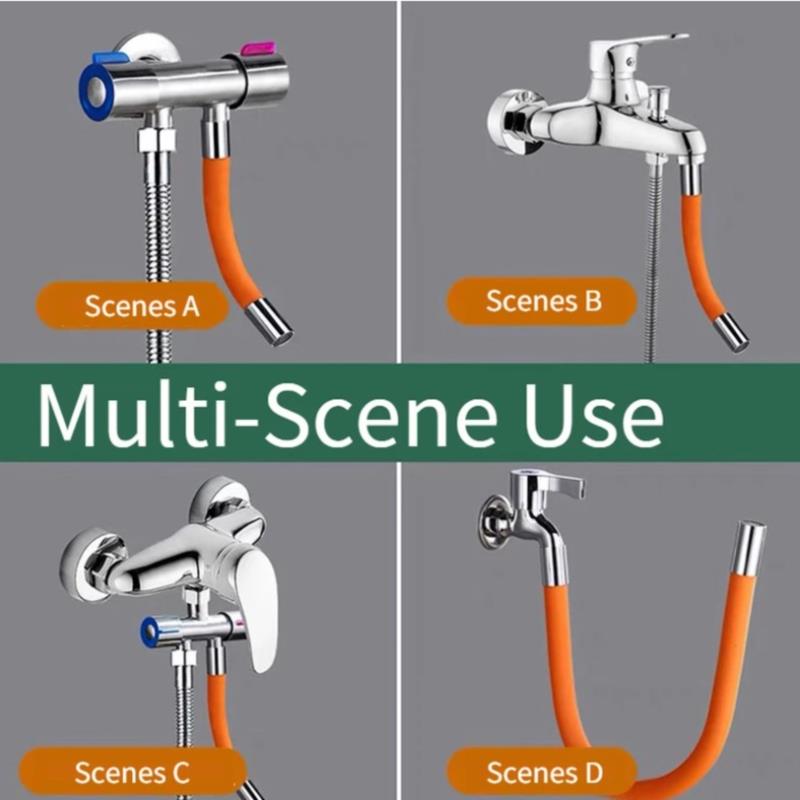 Scenes A

Scenes B

Multi-Scene Use

Scenes C

Scenes D