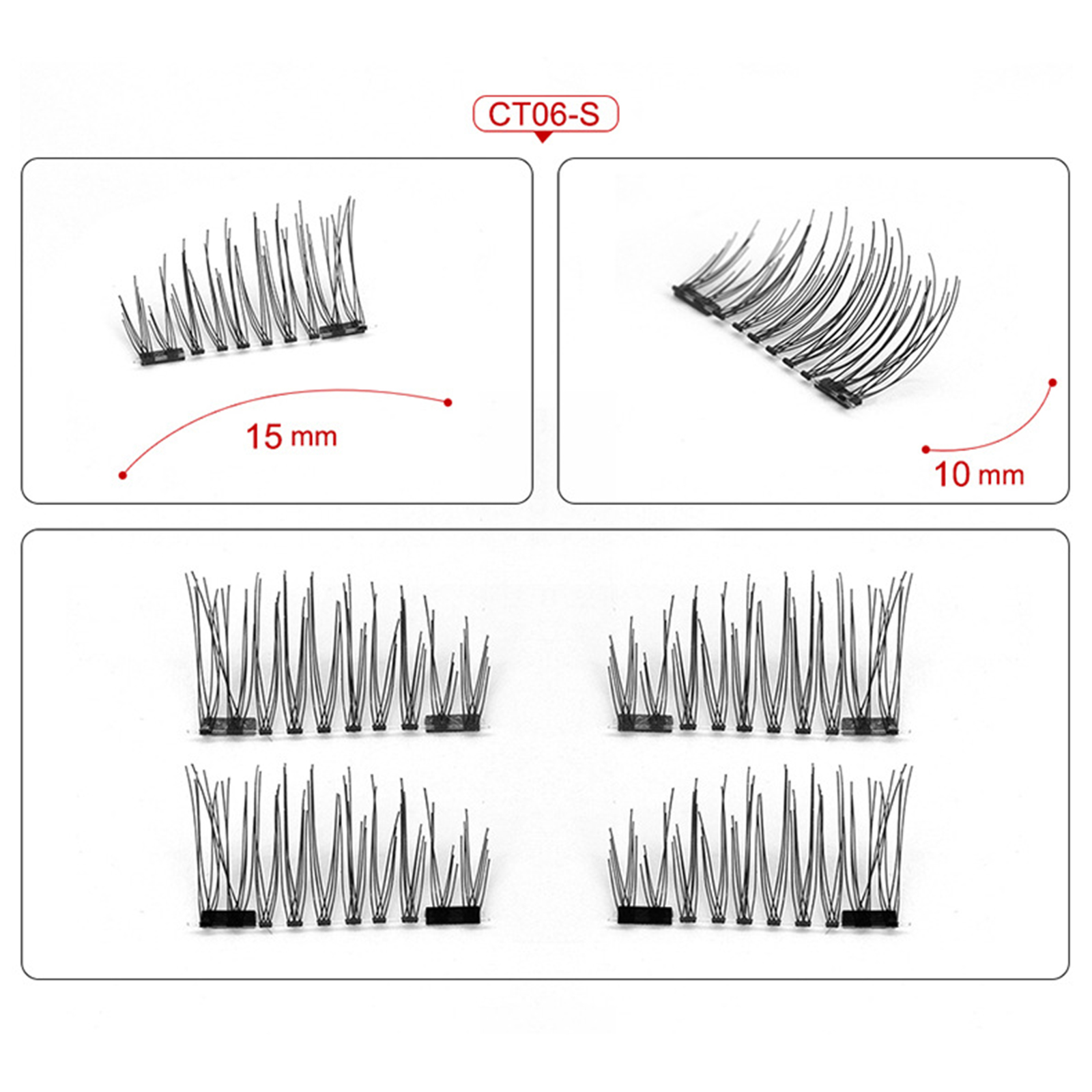 CT06-S

15 mm

10 mm