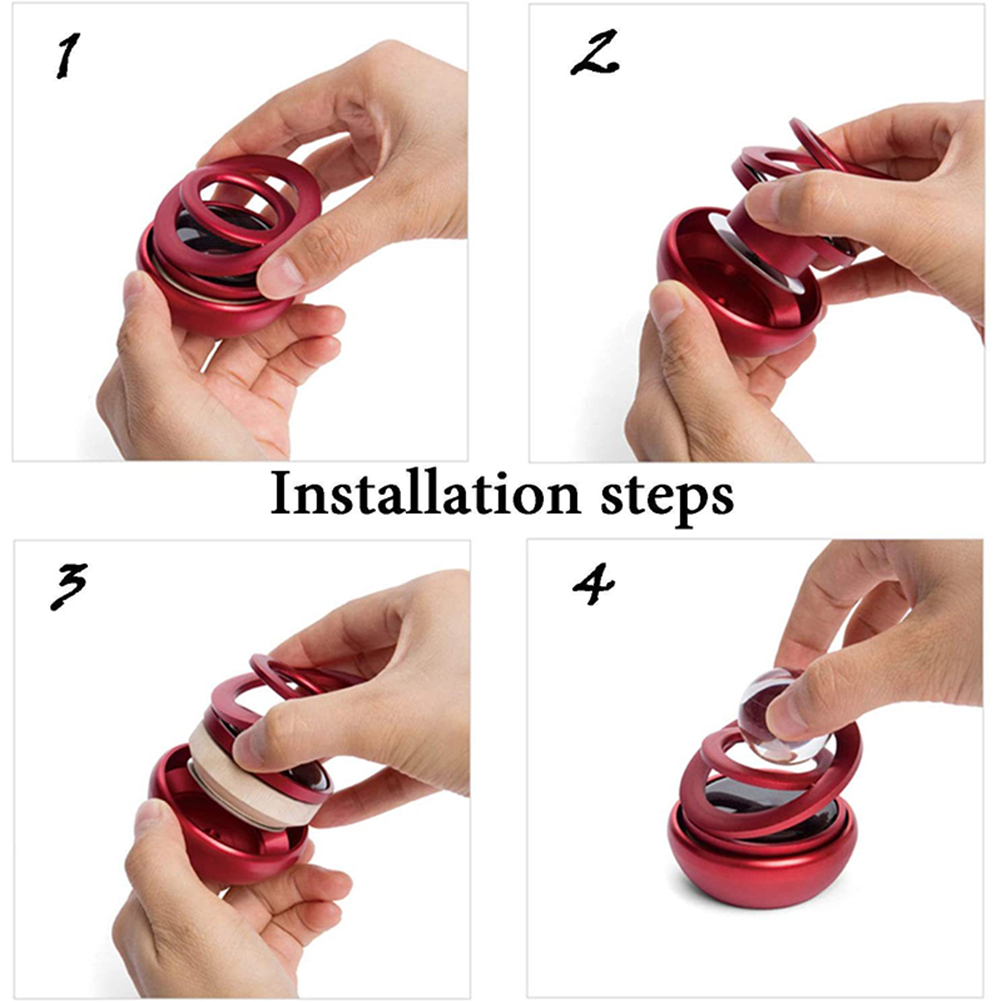 1

2

Installation steps

3

4