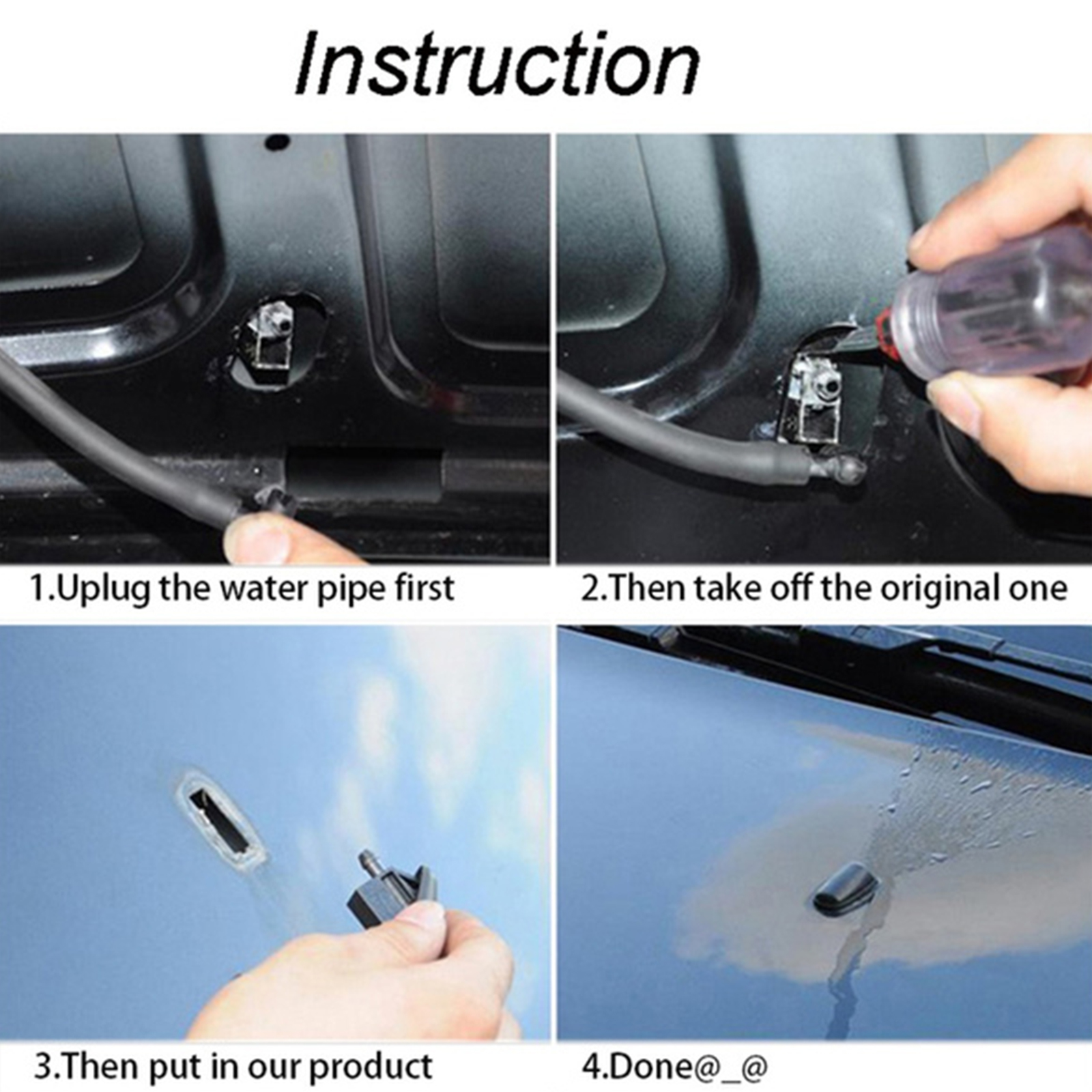 Instruction

1.Uplug the water pipe first

2.Then take off the original one

3.Then put in our product

4.Done@_@