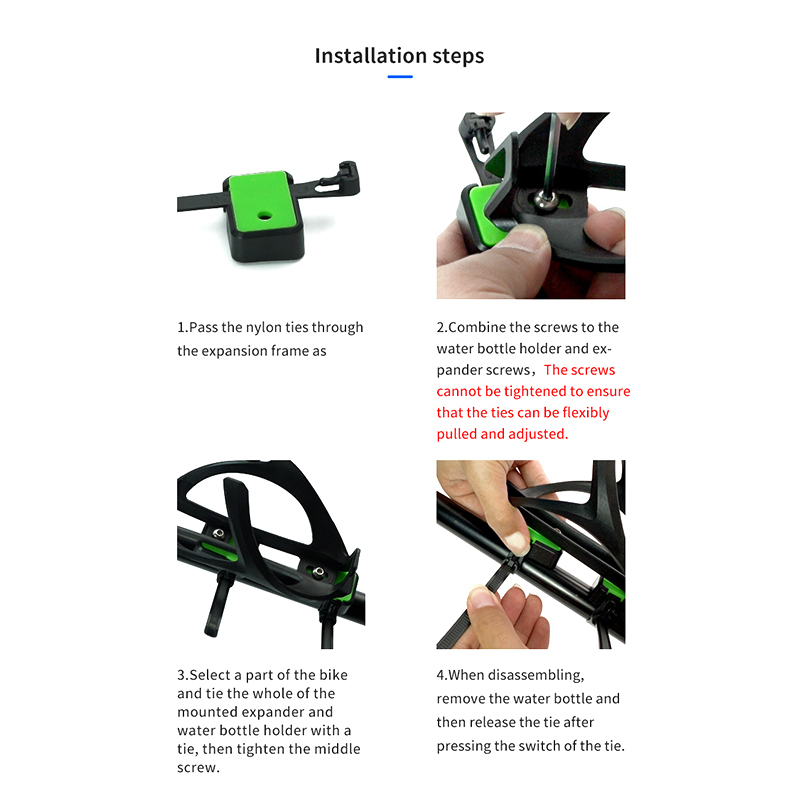 Installation steps

1.Pass the nylon ties through the expansion frame as

2.Combine the screws to the water bottle holder and expander screws，The screws cannot be tightened to ensure that the ties can be flexibly pulled and adjusted.

3.Select a part of the bike and tie the whole of the mounted expander and water bottle holder with a tie, then tighten the middle screw.

4.When disassembling, remove the water bottle and then release the tie after pressing the switch of the tie.