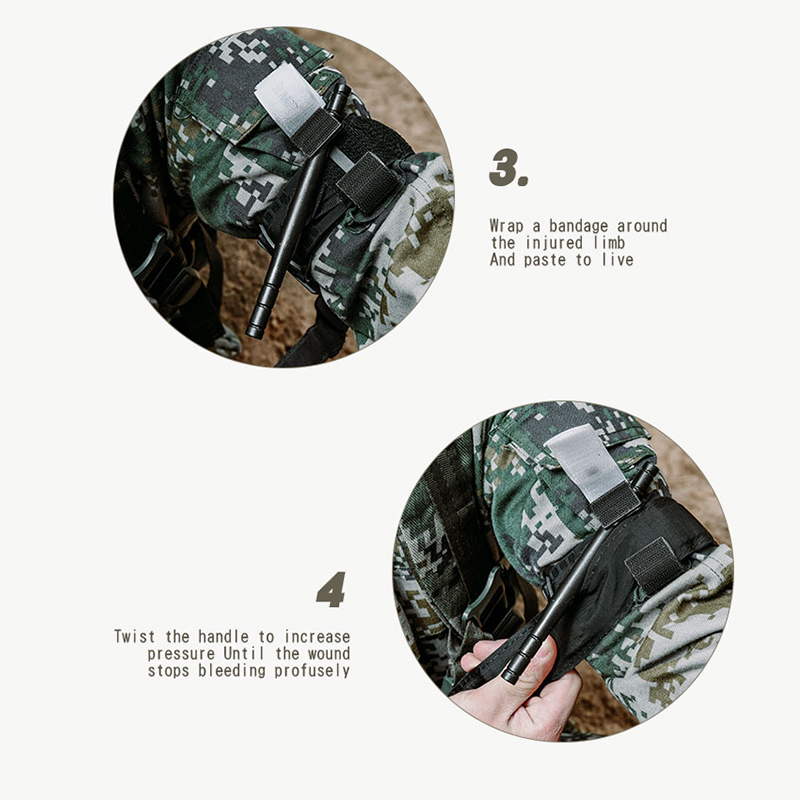 3.

Wrap a bandage around the injured limb
And paste to live

4

Twist the handle to increase pressure Until the wound stops bleeding profusely