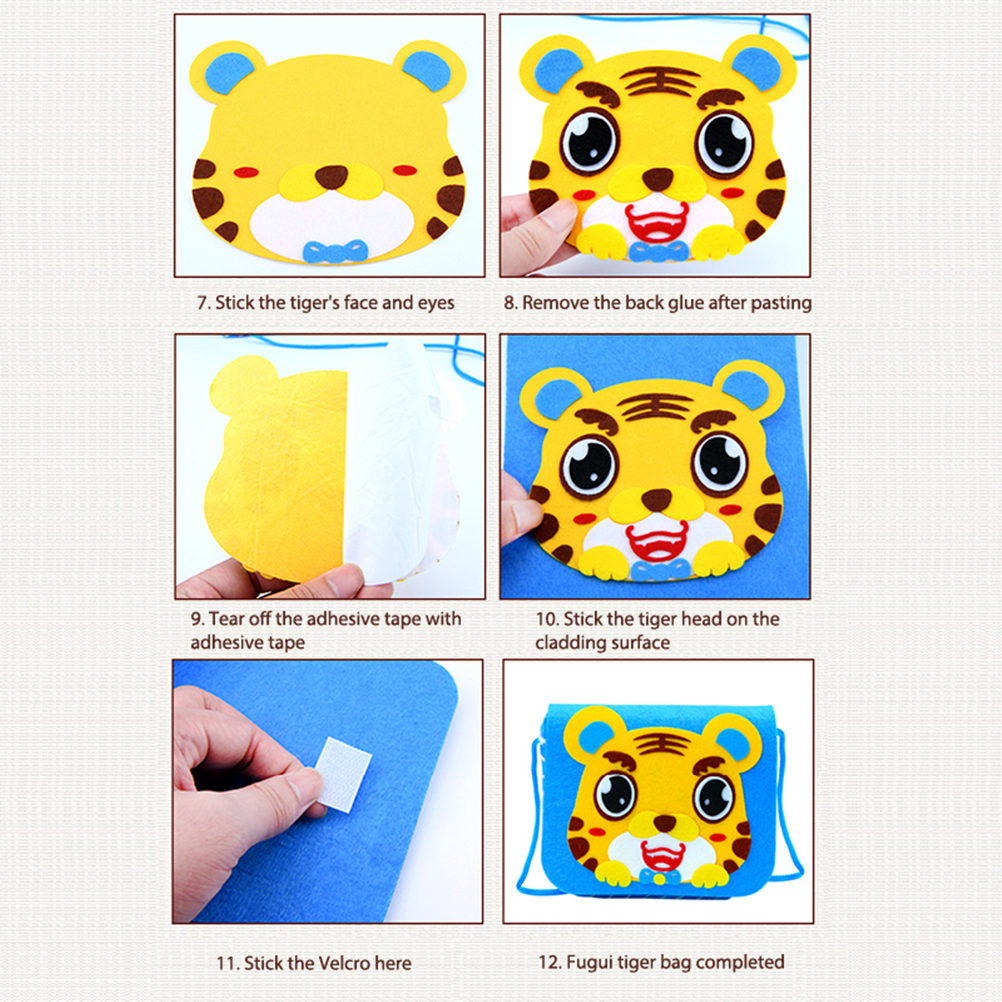 7. Stick the tiger's face and eyes

8. Remove the back glue after pasting

9. Tear off the adhesive tape with adhesive tape

10. Stick the tiger head on the cladding surface

11. Stick the Velcro here

12. Fugui tiger bag completed