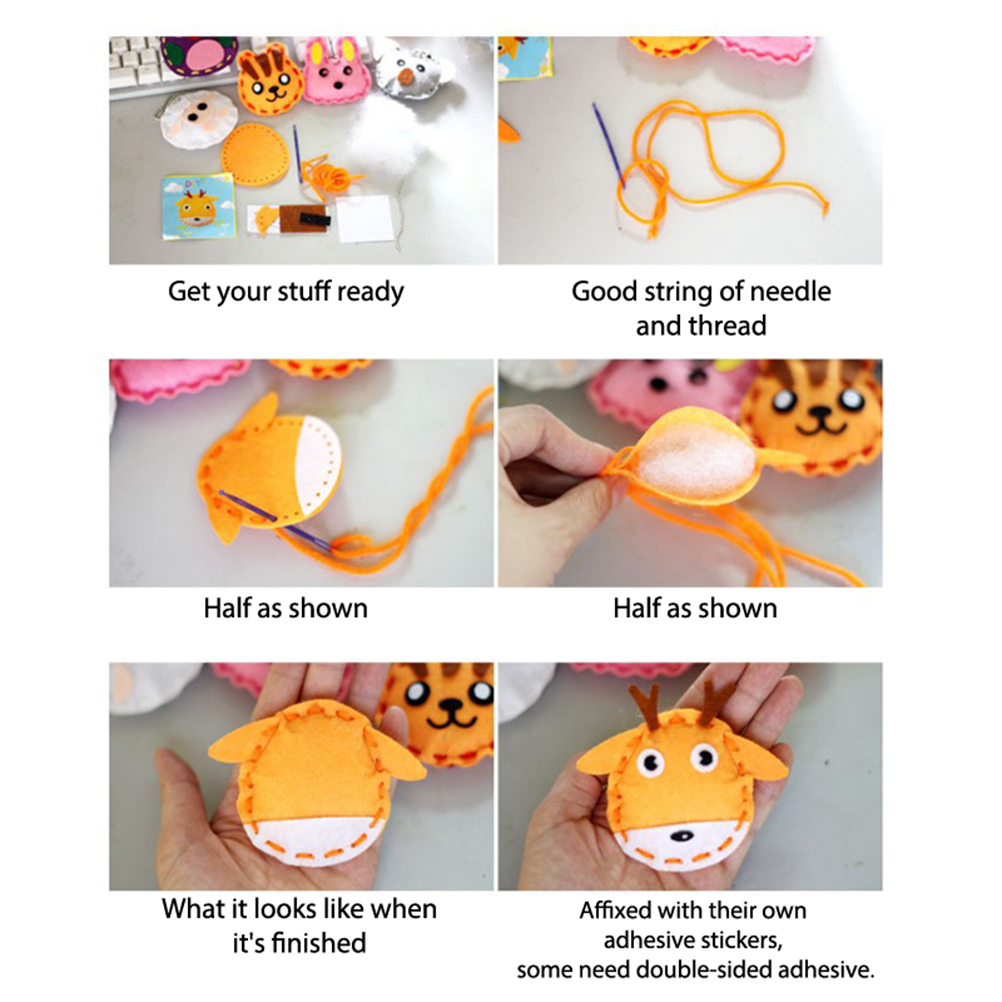 Get your stuff ready

Good string of needle and thread

Half as shown

Half as shown

What it looks like when it's finished

Affixed with their own adhesive stickers, some need double-sided adhesive.