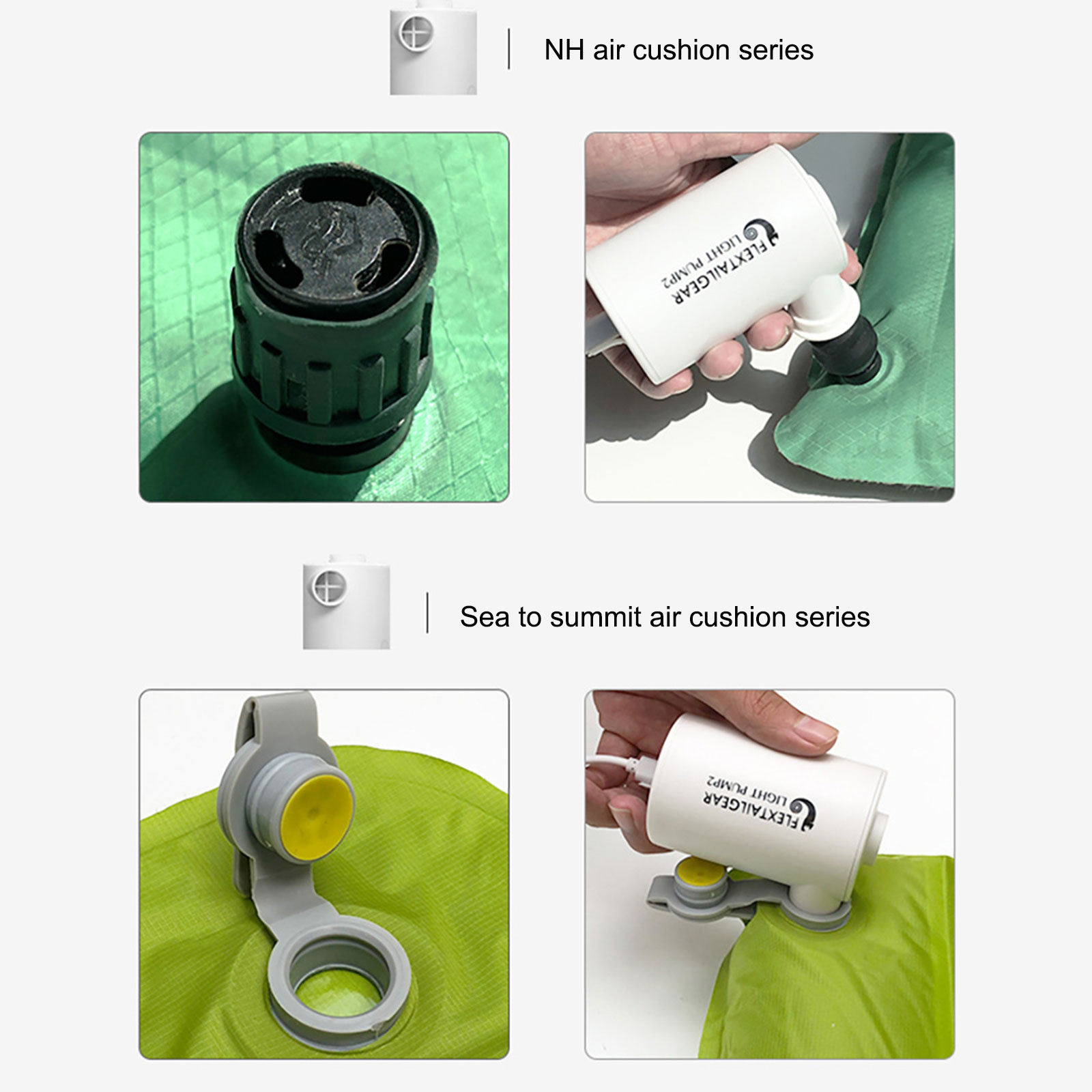 NH air cushion series

FLEXTAILGEAR
LIGHT PUMP2

Sea to summit air cushion series

FLEXTAILGEAR
LIGHT PUMP2