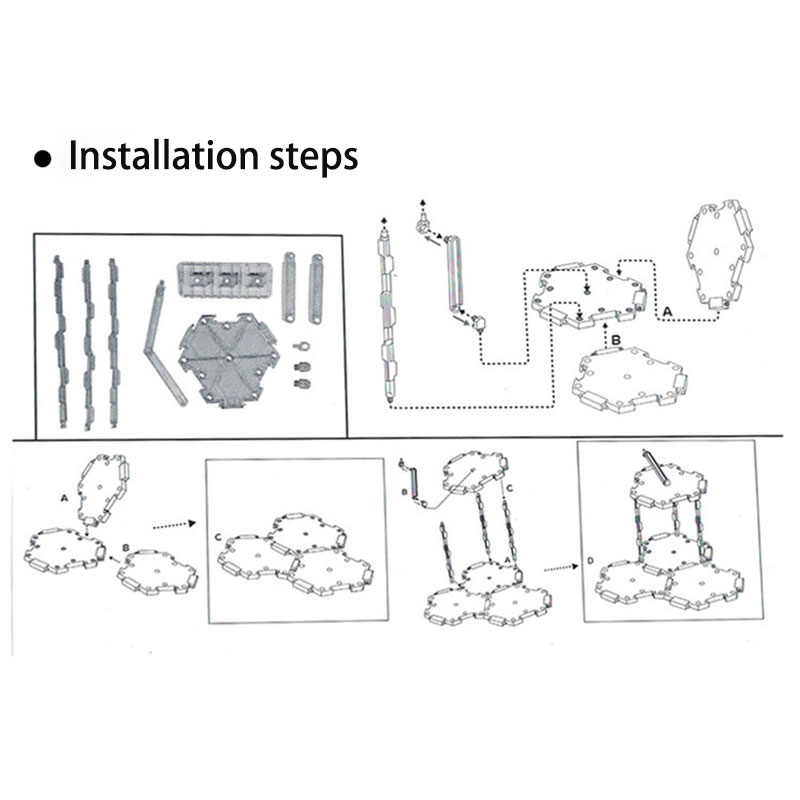 ● Installation steps

A
B

A
B
C

B
C
A
D