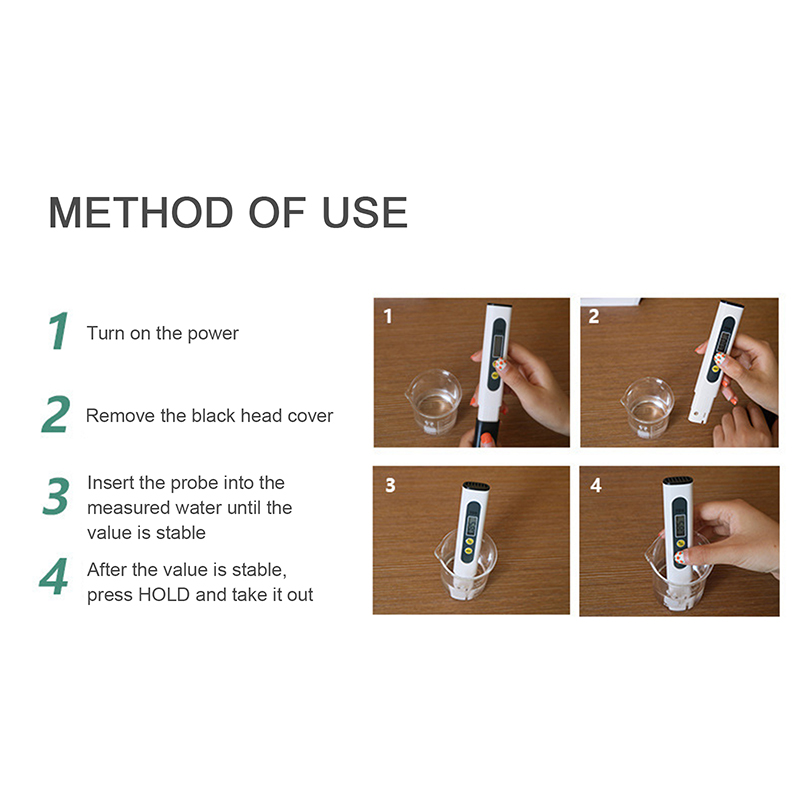 METHOD OF USE

1 Turn on the power

2 Remove the black head cover

3 Insert the probe into the measured water until the value is stable

4 After the value is stable, press HOLD and take it out

1

2

3

4