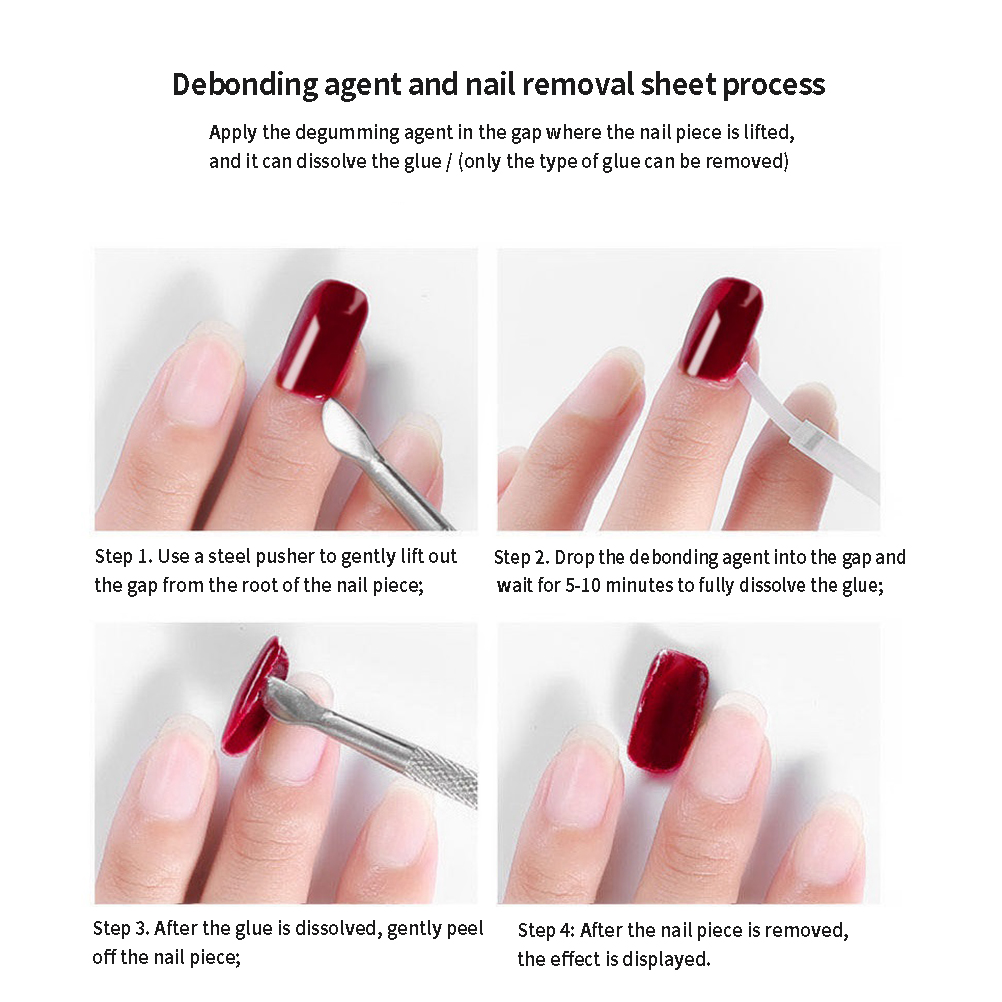 Debonding agent and nail removal sheet process

Apply the degumming agent in the gap where the nail piece is lifted, and it can dissolve the glue / (only the type of glue can be removed)

Step 1. Use a steel pusher to gently lift out the gap from the root of the nail piece;

Step 2. Drop the debonding agent into the gap and wait for 5-10 minutes to fully dissolve the glue;

Step 3. After the glue is dissolved, gently peel off the nail piece;

Step 4: After the nail piece is removed, the effect is displayed.