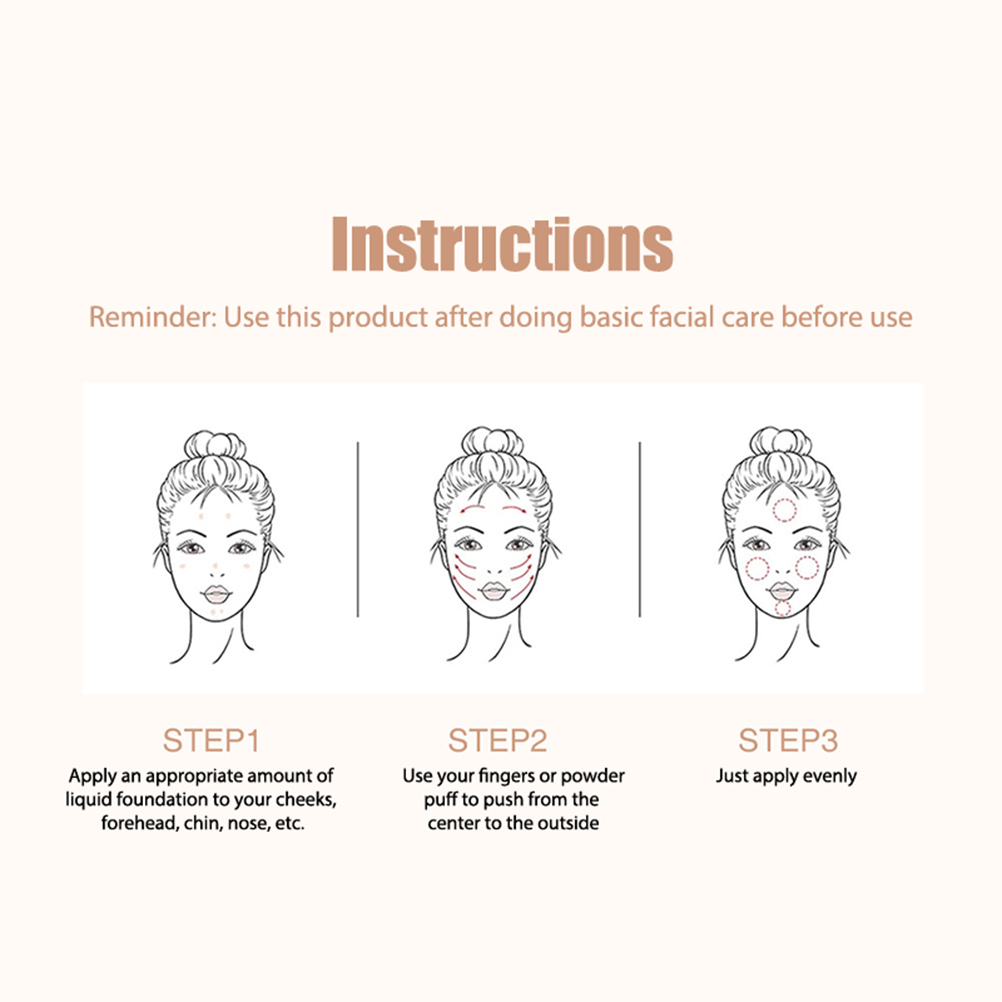 Instructions

Reminder: Use this product after doing basic facial care before use

STEP1
Apply an appropriate amount of liquid foundation to your cheeks, forehead, chin, nose, etc.

STEP2
Use your fingers or powder puff to push from the center to the outside

STEP3
Just apply evenly