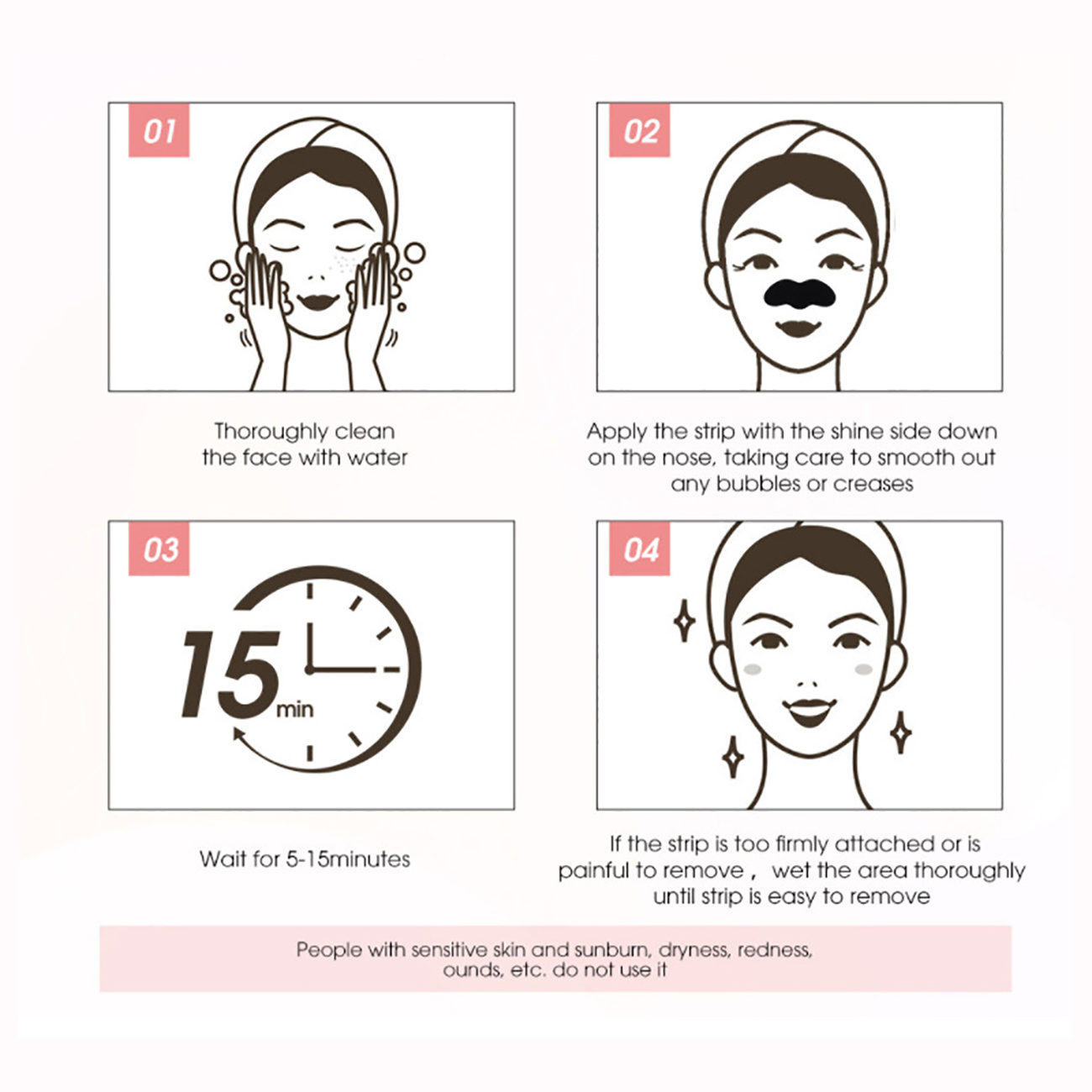 01

Thoroughly clean the face with water

02

Apply the strip with the shine side down on the nose, taking care to smooth out any bubbles or creases

03

15 min

Wait for 5-15minutes

04

If the strip is too firmly attached or is painful to remove， wet the area thoroughly until strip is easy to remove

People with sensitive skin and sunburn, dryness, redness, ounds, etc. do not use it