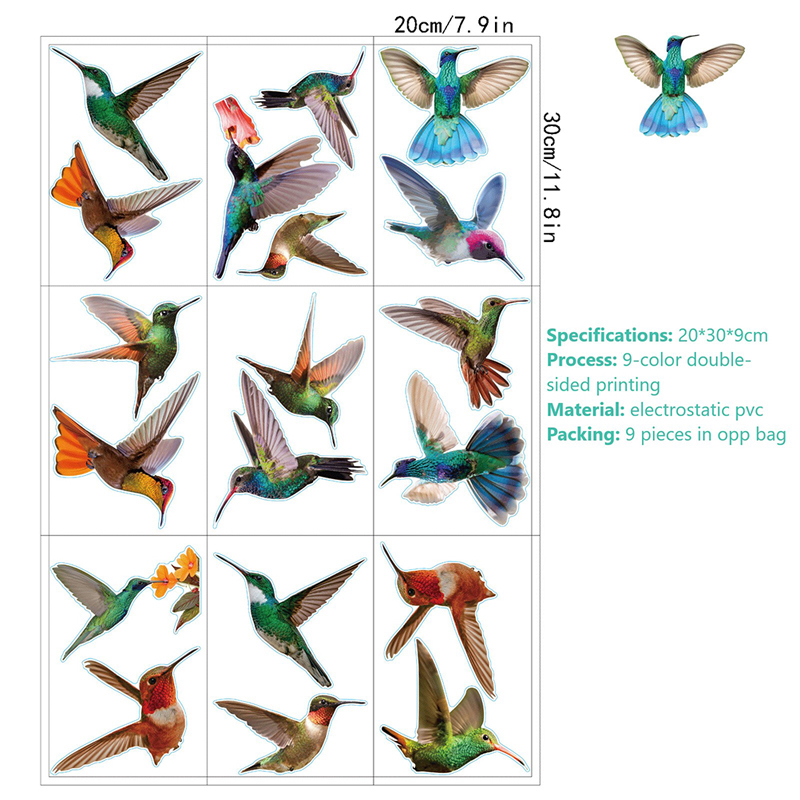 20cm/7.9in

30cm/11.8in

Specifications: 20*30*9cm
Process: 9-color double-sided printing
Material: electrostatic pvc
Packing: 9 pieces in opp bag