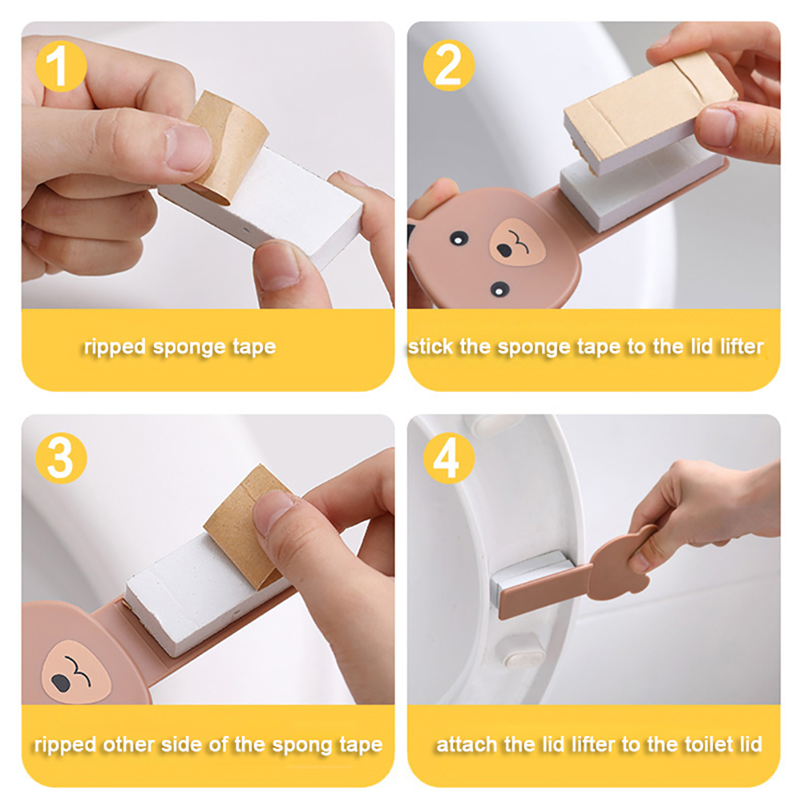 1
ripped sponge tape

2
stick the sponge tape to the lid lifter

3
ripped other side of the spong tape

4
attach the lid lifter to the toilet lid