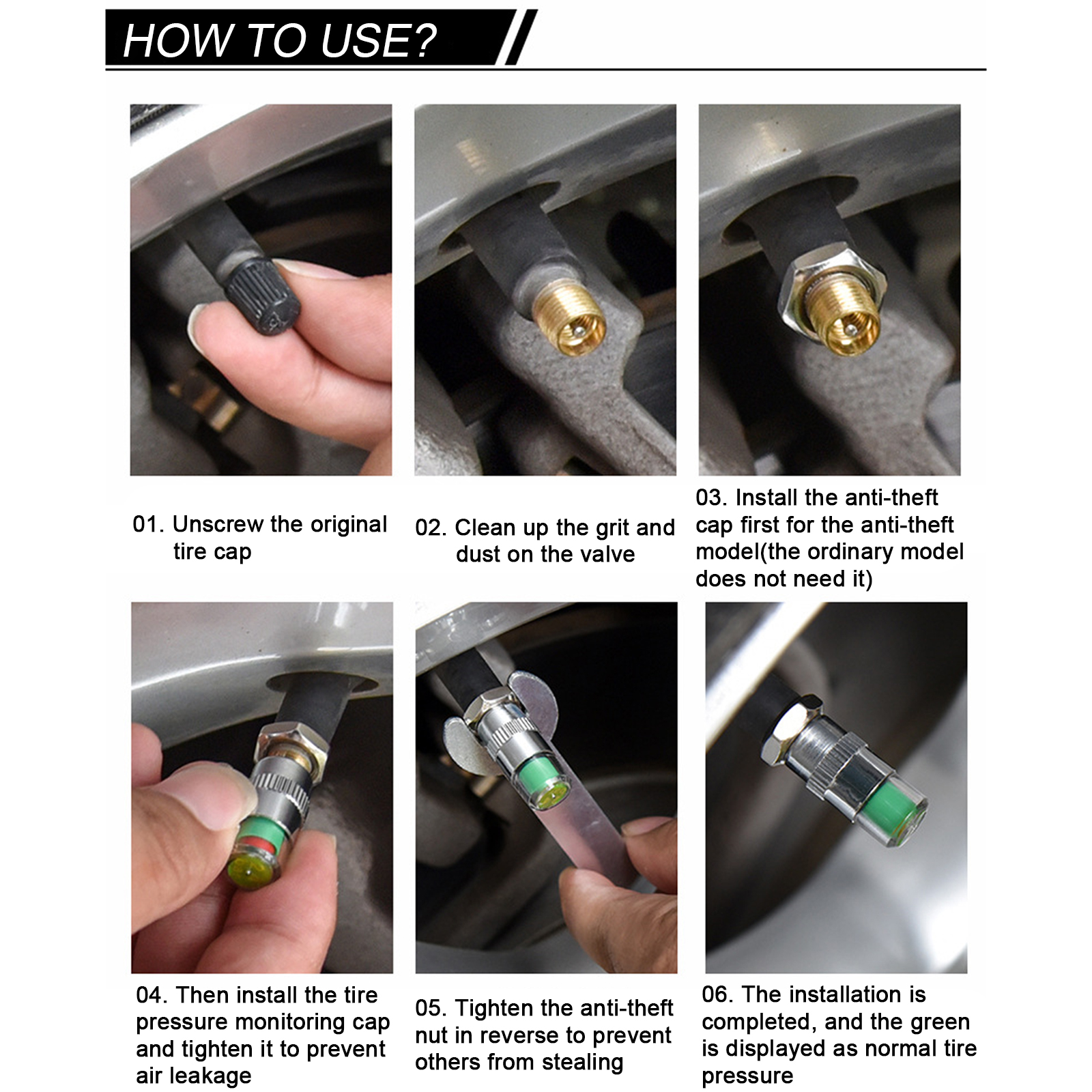 HOW TO USE?

01. Unscrew the original tire cap

02. Clean up the grit and dust on the valve

03. Install the anti-theft cap first for the anti-theft model(the ordinary model does not need it)

04. Then install the tire pressure monitoring cap and tighten it to prevent air leakage

05. Tighten the anti-theft nut in reverse to prevent others from stealing

06. The installation is completed, and the green is displayed as normal tire pressure