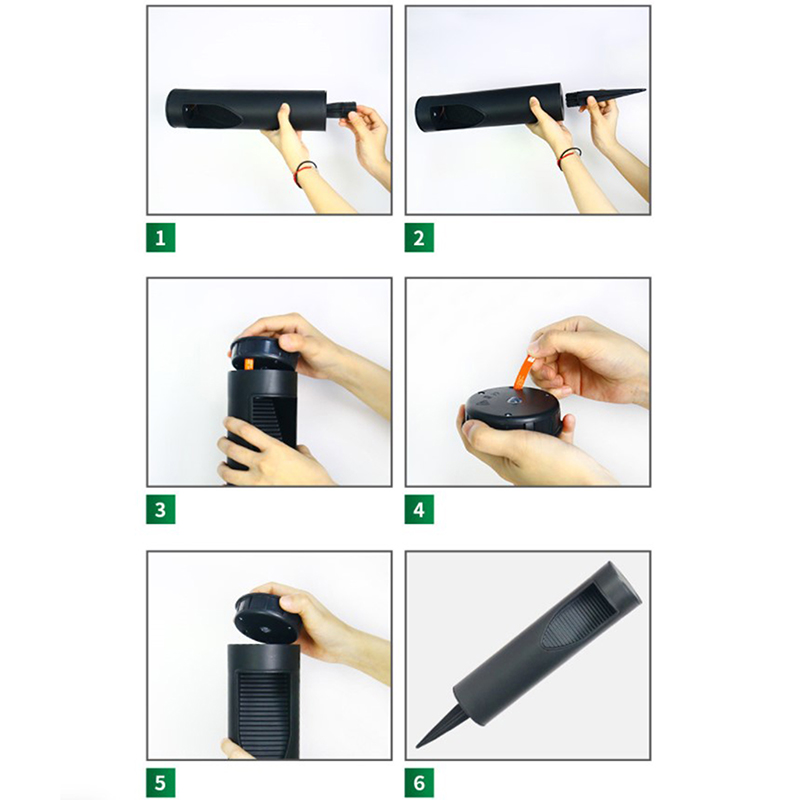 1

2

3

4

5

6