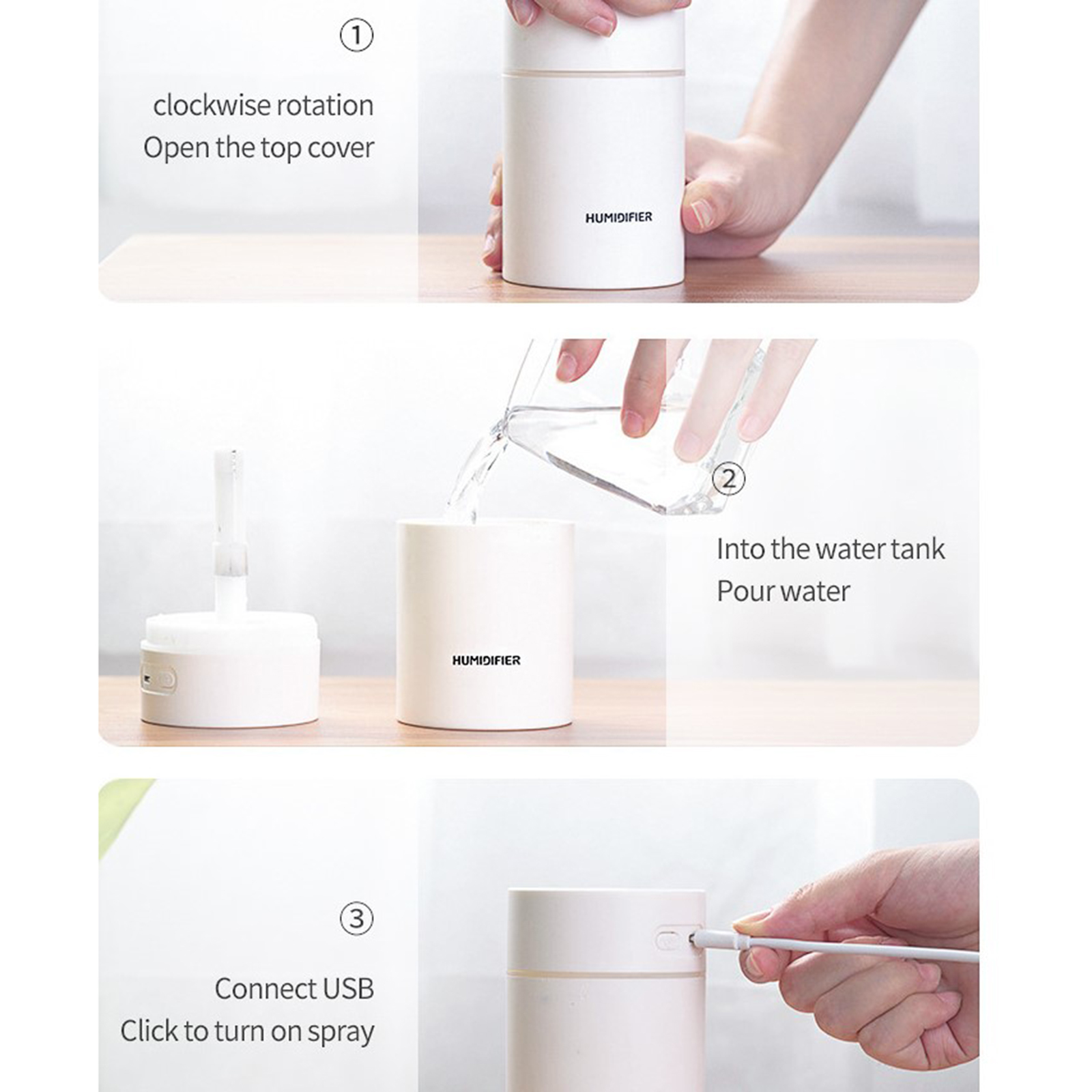 ①

clockwise rotation
Open the top cover

HUMIDIFIER

②

Into the water tank
Pour water

HUMIDIFIER

③

Connect USB
Click to turn on spray