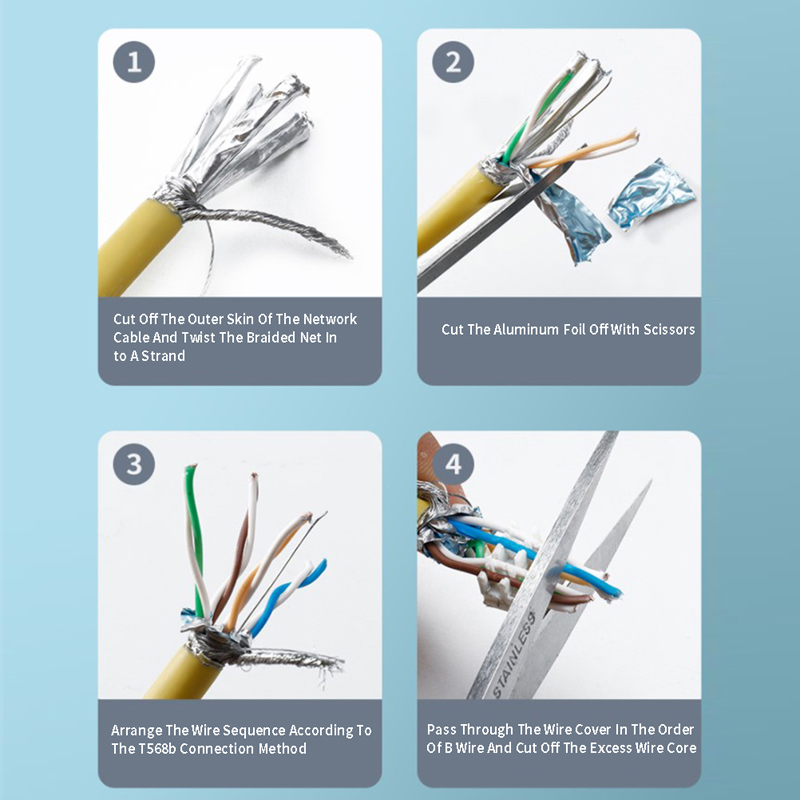 1

Cut Off The Outer Skin Of The Network Cable And Twist The Braided Net In to A Strand

2

Cut The Aluminum Foil Off With Scissors

3

Arrange The Wire Sequence According To The T568b Connection Method

4

STAINLESS

Pass Through The Wire Cover In The Order Of B Wire And Cut Off The Excess Wire Core