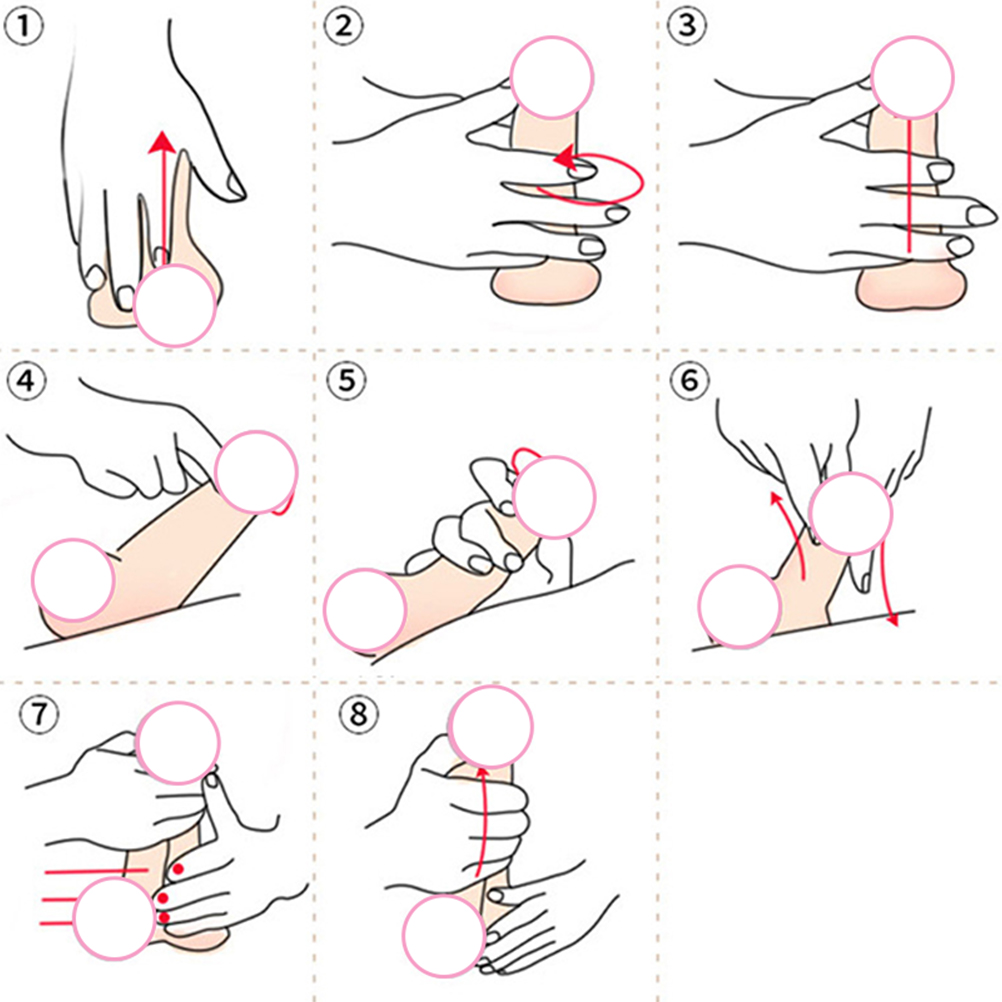 ①
②
③
④
⑤
⑥
⑦
⑧