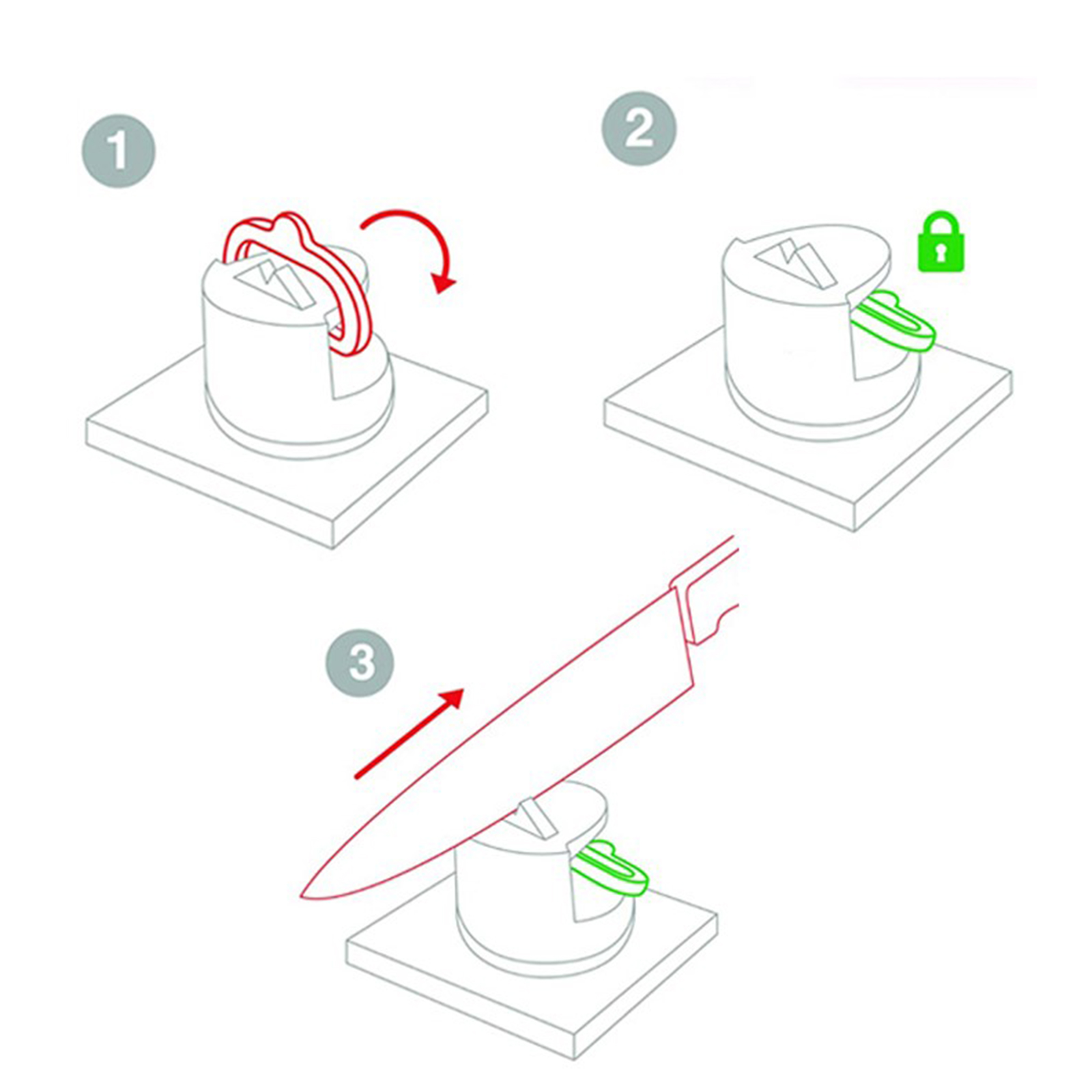 1

2

3