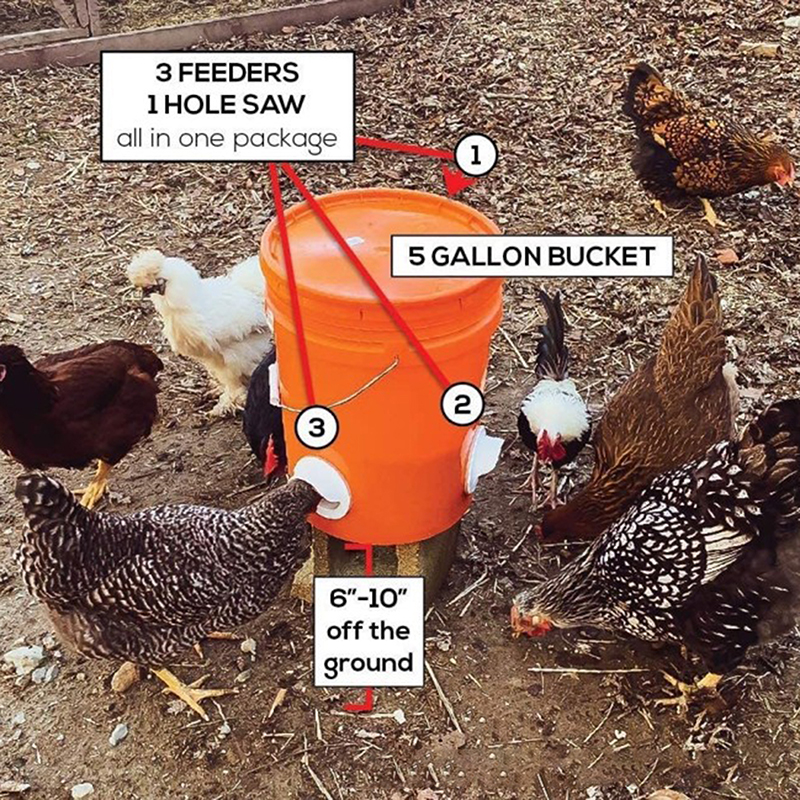 3 FEEDERS
1 HOLE SAW
all in one package

1

5 GALLON BUCKET

2

3

6"-10"
off the
ground