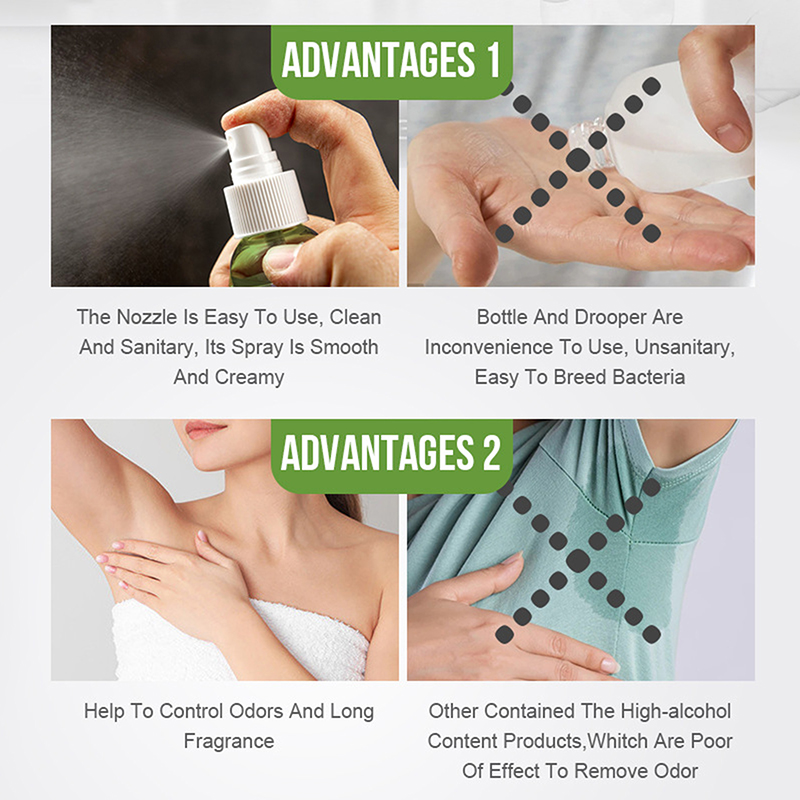 ADVANTAGES 1

The Nozzle Is Easy To Use, Clean And Sanitary, Its Spray Is Smooth And Creamy

Bottle And Drooper Are Inconvenience To Use, Unsanitary, Easy To Breed Bacteria

ADVANTAGES 2

Help To Control Odors And Long Fragrance

Other Contained The High-alcohol Content Products,Whitch Are Poor Of Effect To Remove Odor