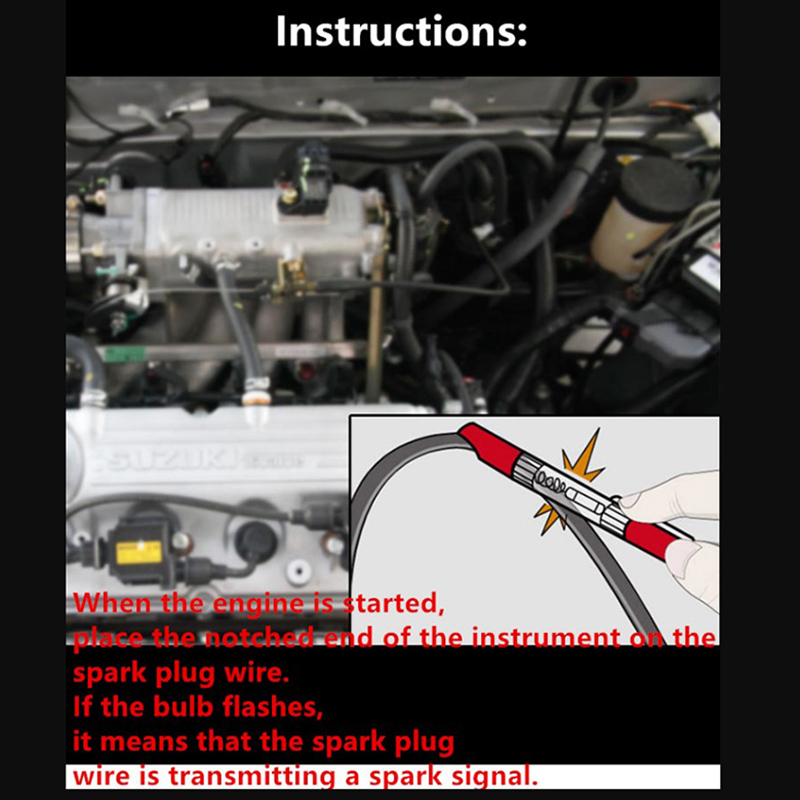 Instructions:

SUZUKI

When the engine is started,
place the notched end of the instrument on the spark plug wire.
If the bulb flashes,
it means that the spark plug wire is transmitting a spark signal.