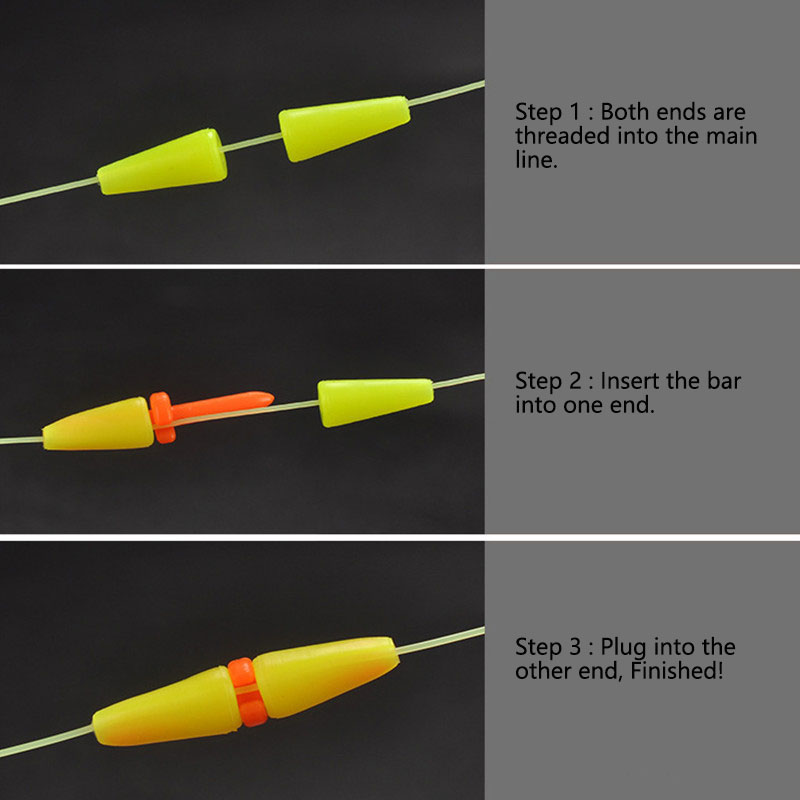 Step 1 : Both ends are threaded into the main line.

Step 2 : Insert the bar into one end.

Step 3 : Plug into the other end, Finished!