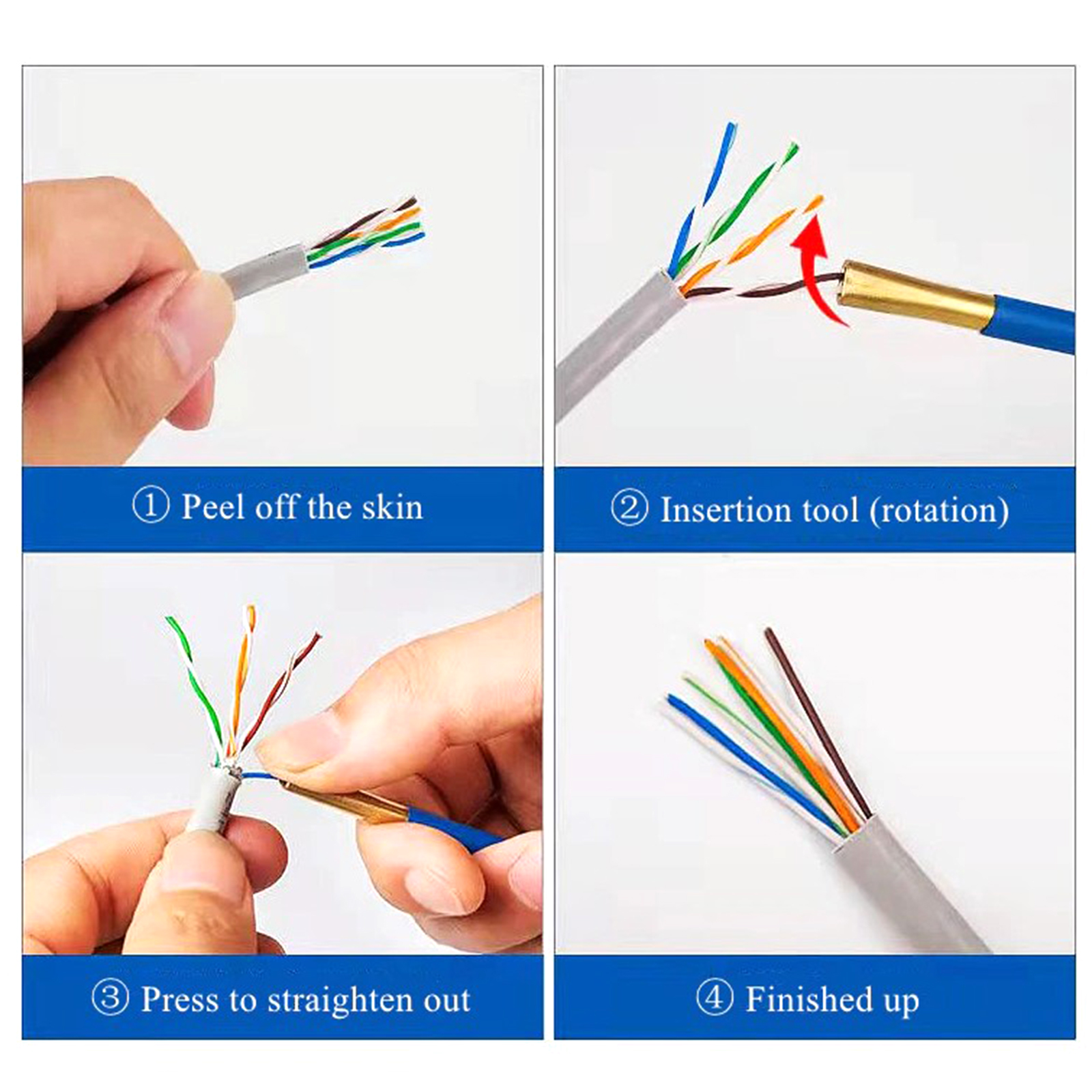 ① Peel off the skin

② Insertion tool (rotation)

③ Press to straighten out

④ Finished up