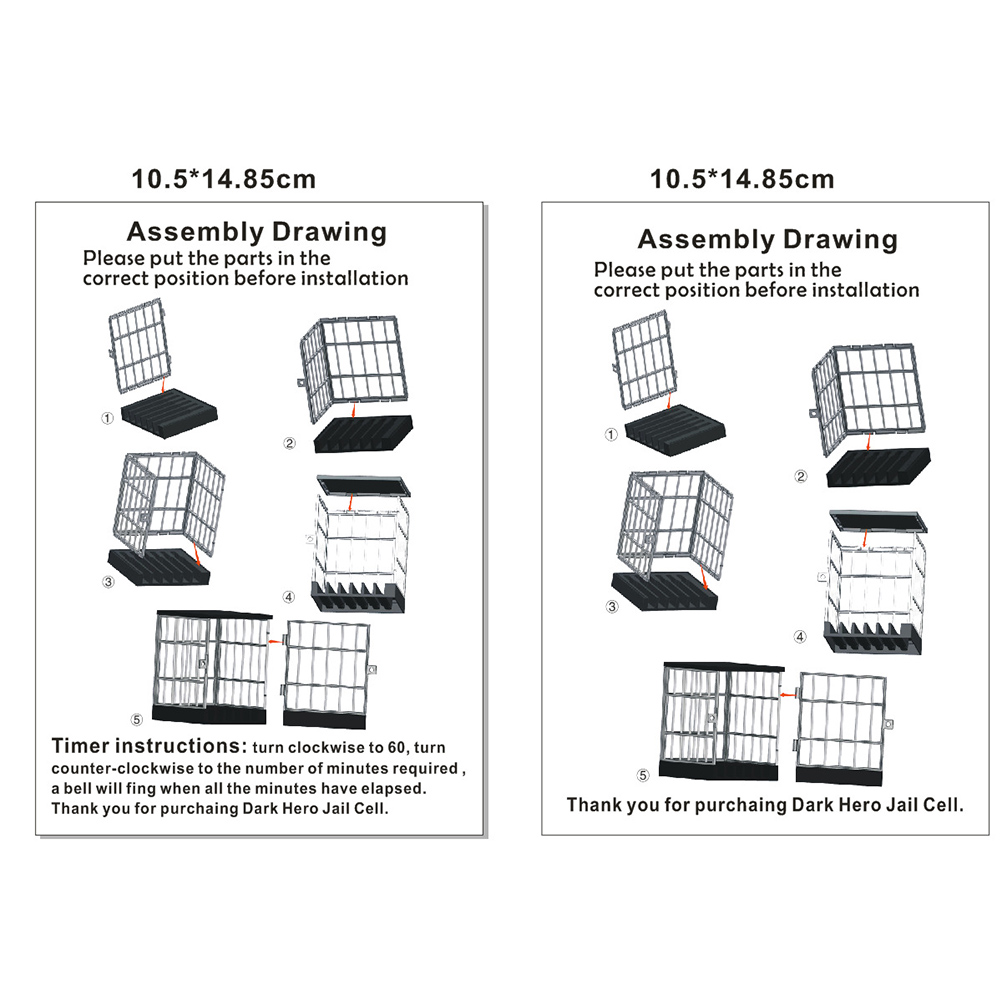 10.5*14.85cm

Assembly Drawing

Please put the parts in the correct position before installation

①

②

③

④

⑤

Timer instructions: turn clockwise to 60, turn counter-clockwise to the number of minutes required , a bell will fing when all the minutes have elapsed.

Thank you for purchaing Dark Hero Jail Cell.

10.5*14.85cm

Assembly Drawing

Please put the parts in the correct position before installation

①

②

③

④

⑤

Thank you for purchaing Dark Hero Jail Cell.