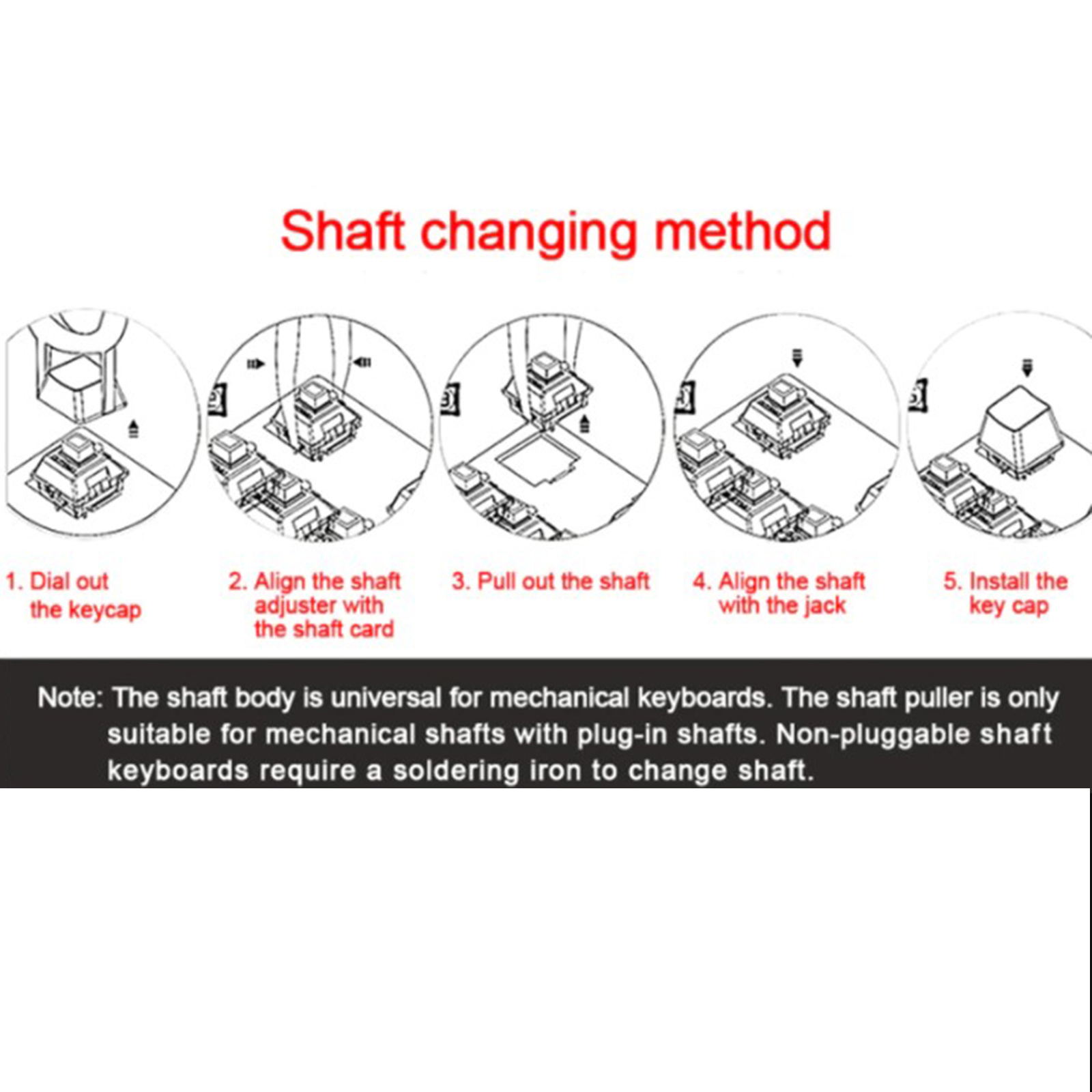 Shaft changing method

1. Dial out the keycap

2. Align the shaft adjuster with the shaft card

3. Pull out the shaft

4. Align the shaft with the jack

5. Install the key cap

Note: The shaft body is universal for mechanical keyboards. The shaft puller is only suitable for mechanical shafts with plug-in shafts. Non-pluggable shaft keyboards require a soldering iron to change shaft.