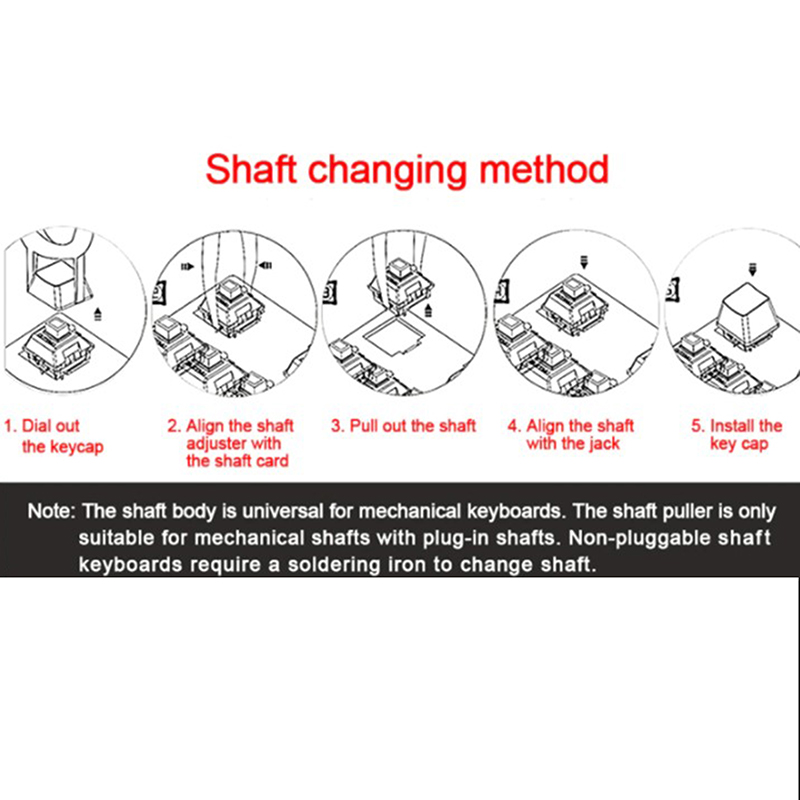 Shaft changing method

1. Dial out the keycap

2. Align the shaft adjuster with the shaft card

3. Pull out the shaft

4. Align the shaft with the jack

5. Install the key cap

Note: The shaft body is universal for mechanical keyboards. The shaft puller is only suitable for mechanical shafts with plug-in shafts. Non-pluggable shaft keyboards require a soldering iron to change shaft.