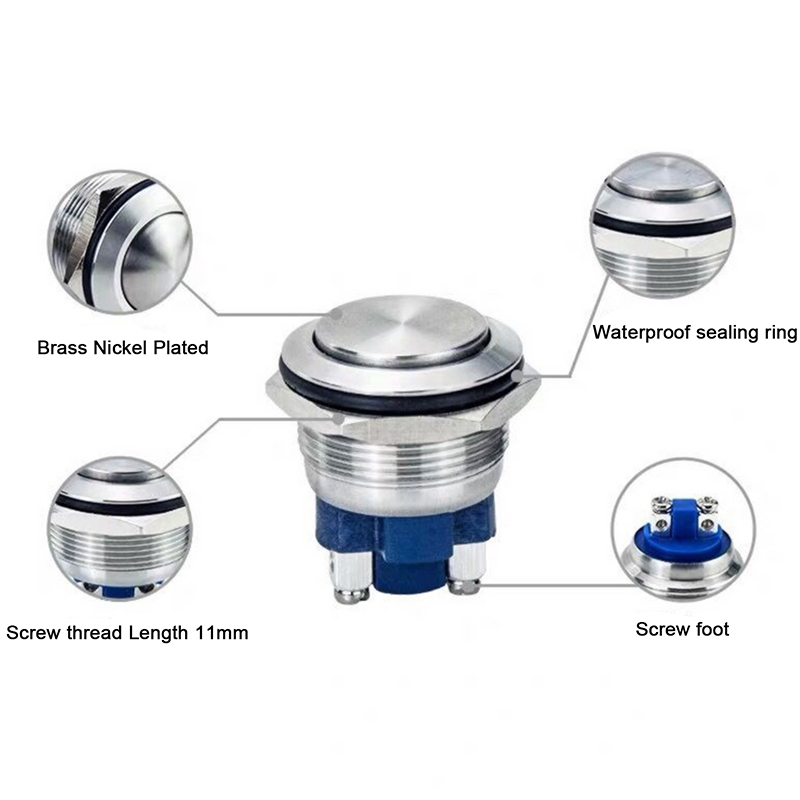 Brass Nickel Plated

Waterproof sealing ring

Screw thread Length 11mm

Screw foot