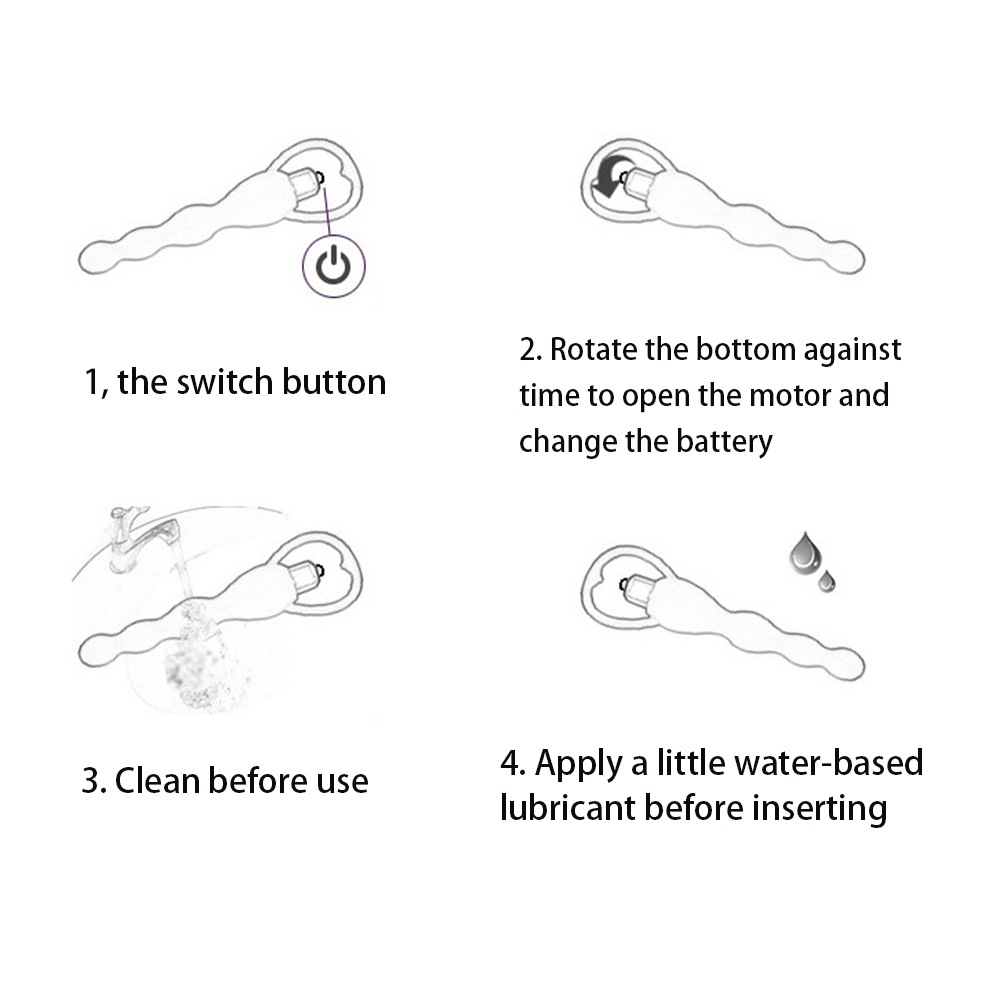 1, the switch button

2. Rotate the bottom against time to open the motor and change the battery

3. Clean before use

4. Apply a little water-based lubricant before inserting