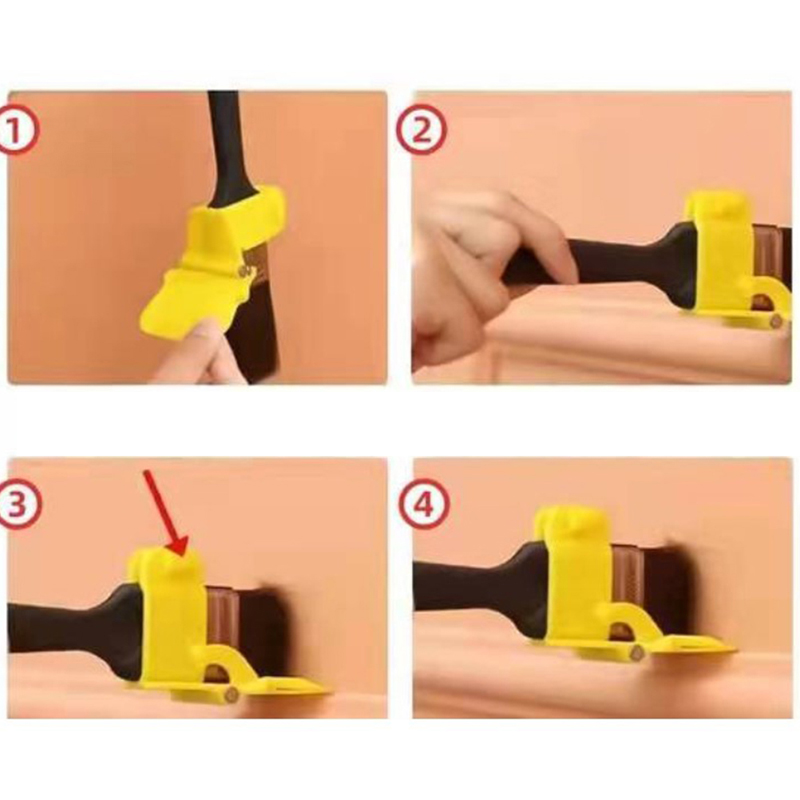 1

2

3

4