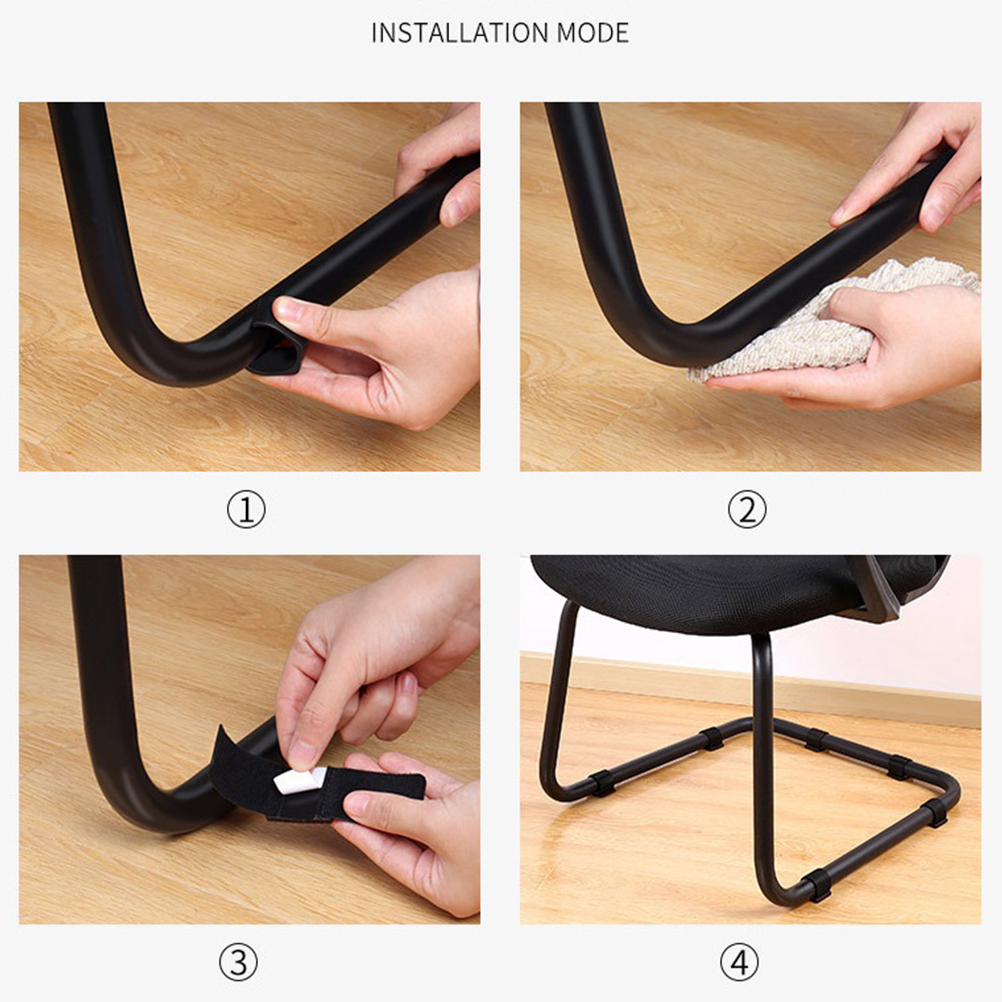 INSTALLATION MODE

①

②

③

④