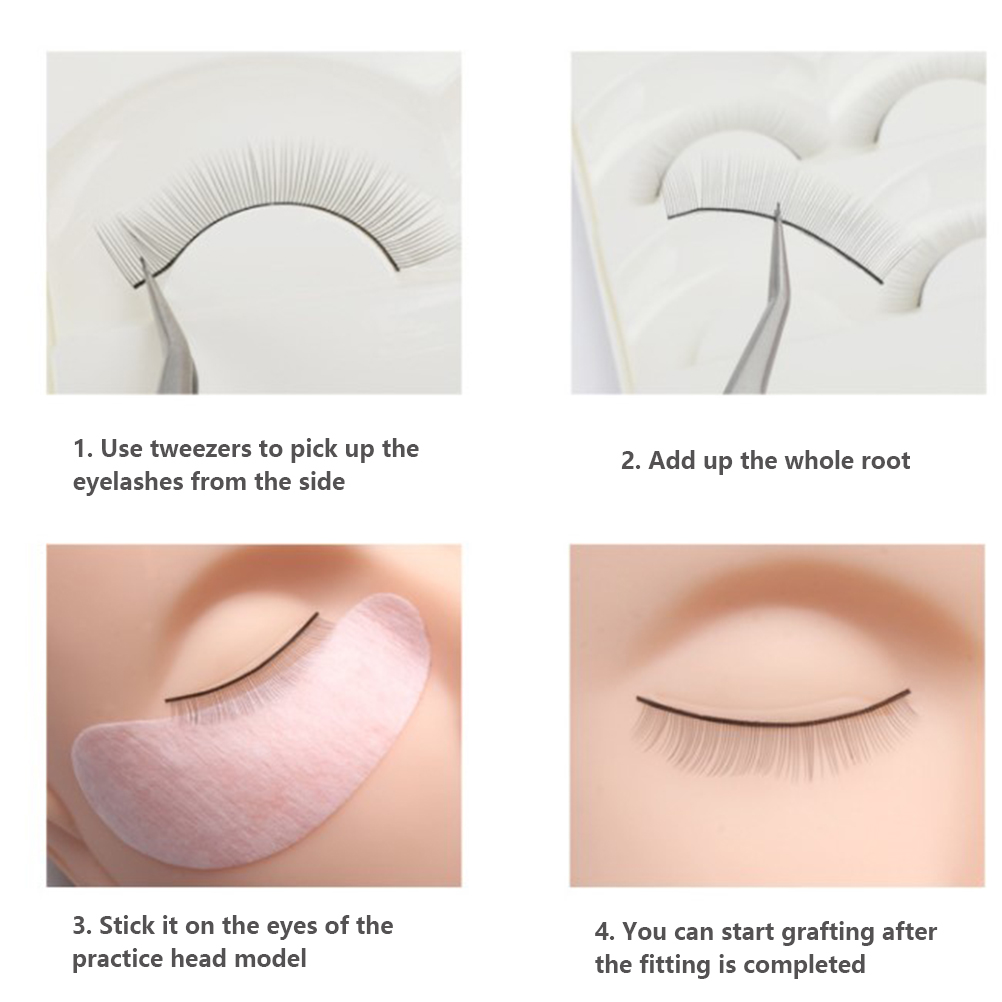 1. Use tweezers to pick up the eyelashes from the side

2. Add up the whole root

3. Stick it on the eyes of the practice head model

4. You can start grafting after the fitting is completed