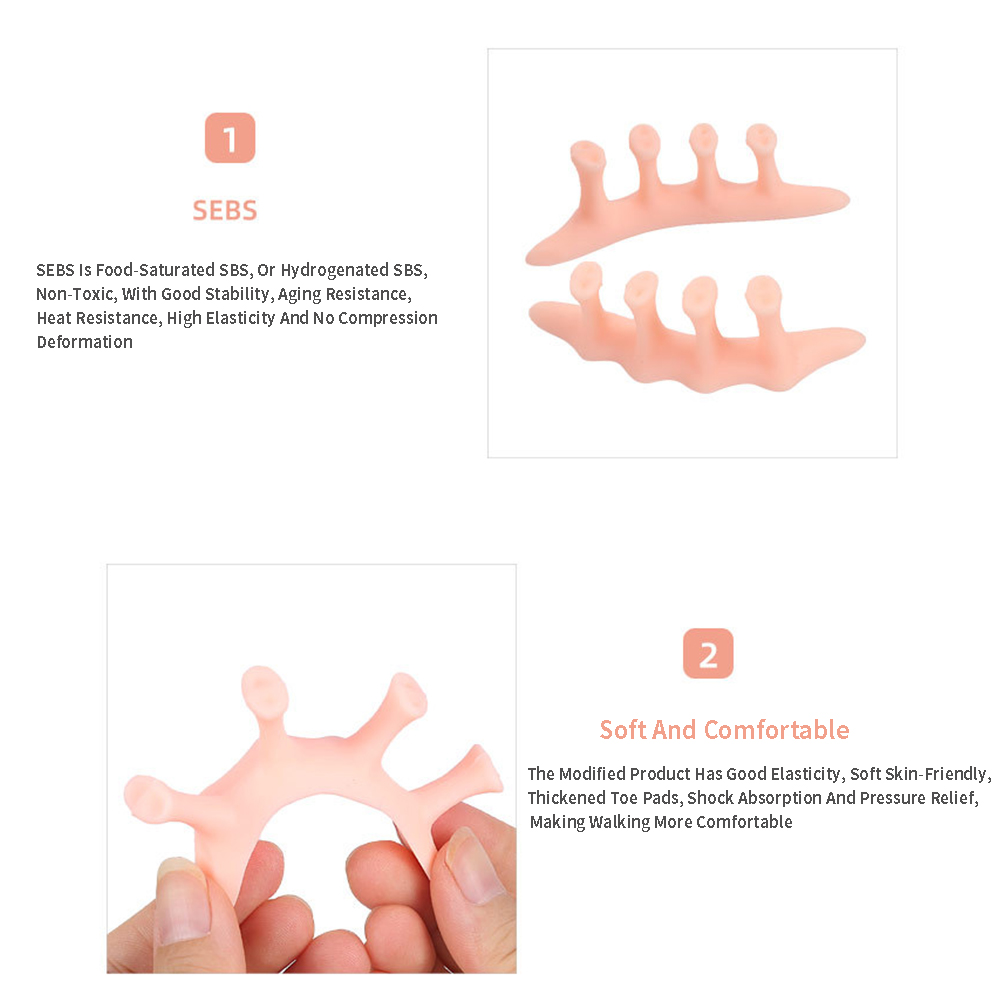 1

SEBS

SEBS Is Food-Saturated SBS, Or Hydrogenated SBS, Non-Toxic, With Good Stability, Aging Resistance, Heat Resistance, High Elasticity And No Compression Deformation

2

Soft And Comfortable

The Modified Product Has Good Elasticity, Soft Skin-Friendly, Thickened Toe Pads, Shock Absorption And Pressure Relief, Making Walking More Comfortable