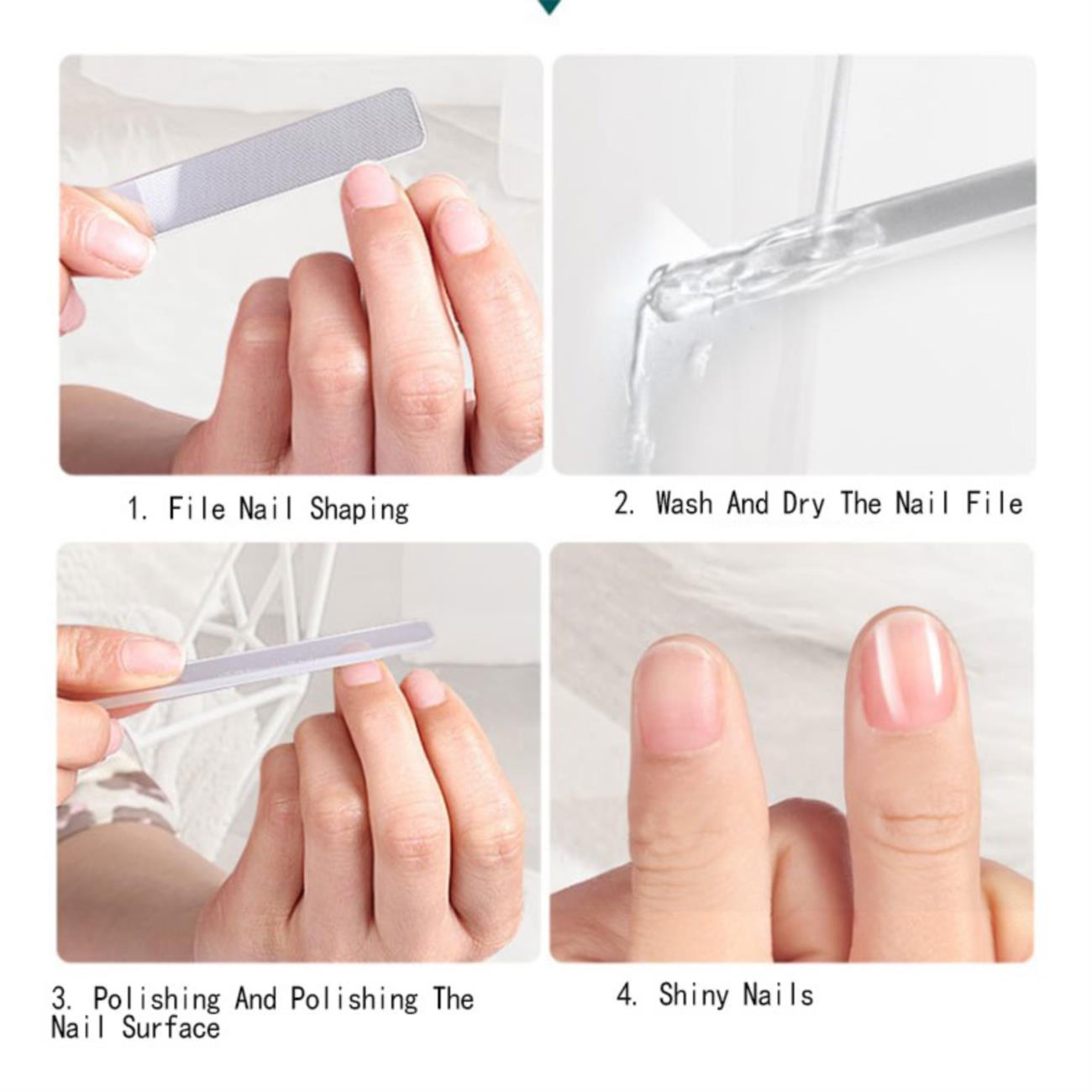 1. File Nail Shaping

2. Wash And Dry The Nail File

3. Polishing And Polishing The Nail Surface

4. Shiny Nails