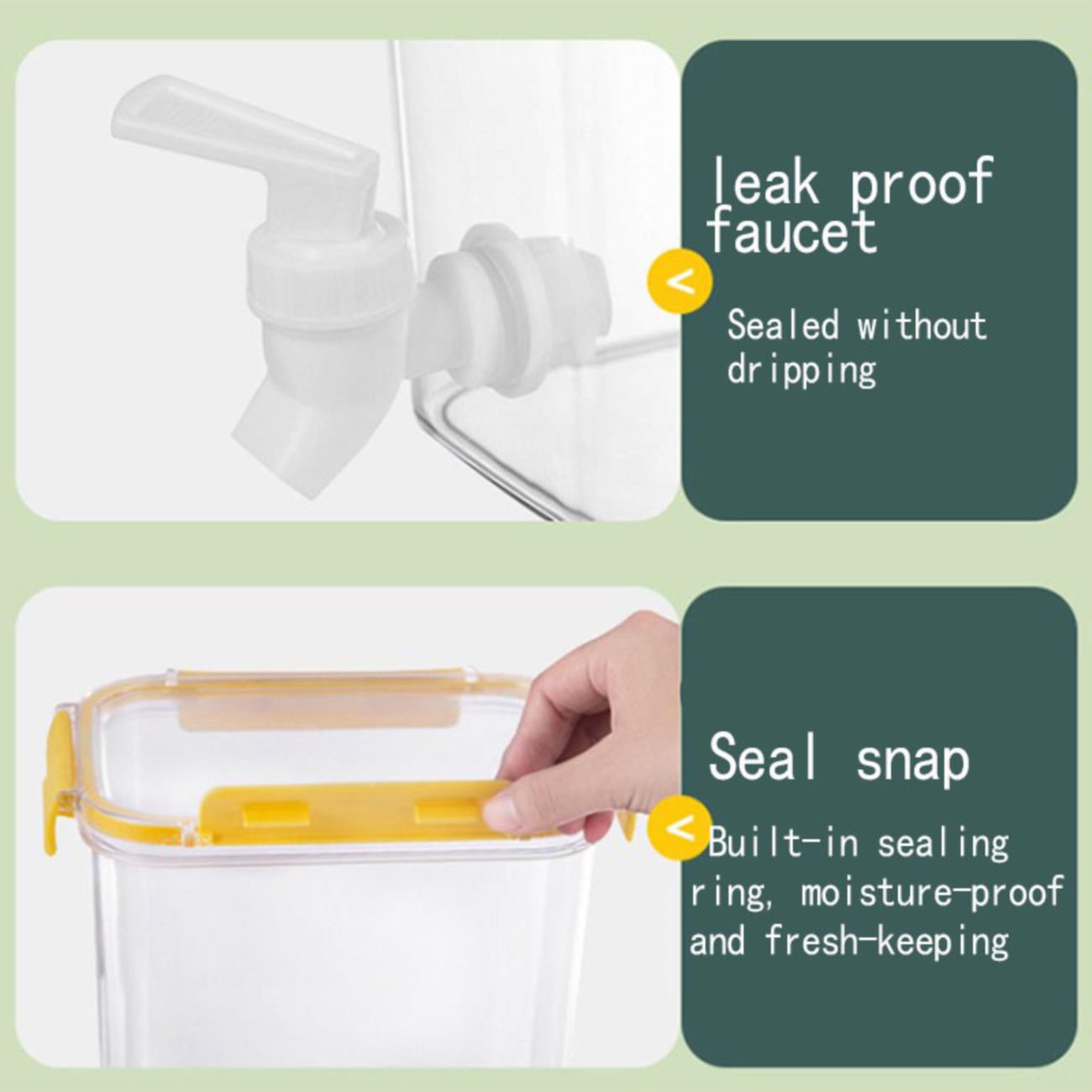 leak proof faucet

<

Sealed without dripping

Seal snap

<

Built-in sealing ring, moisture-proof and fresh-keeping