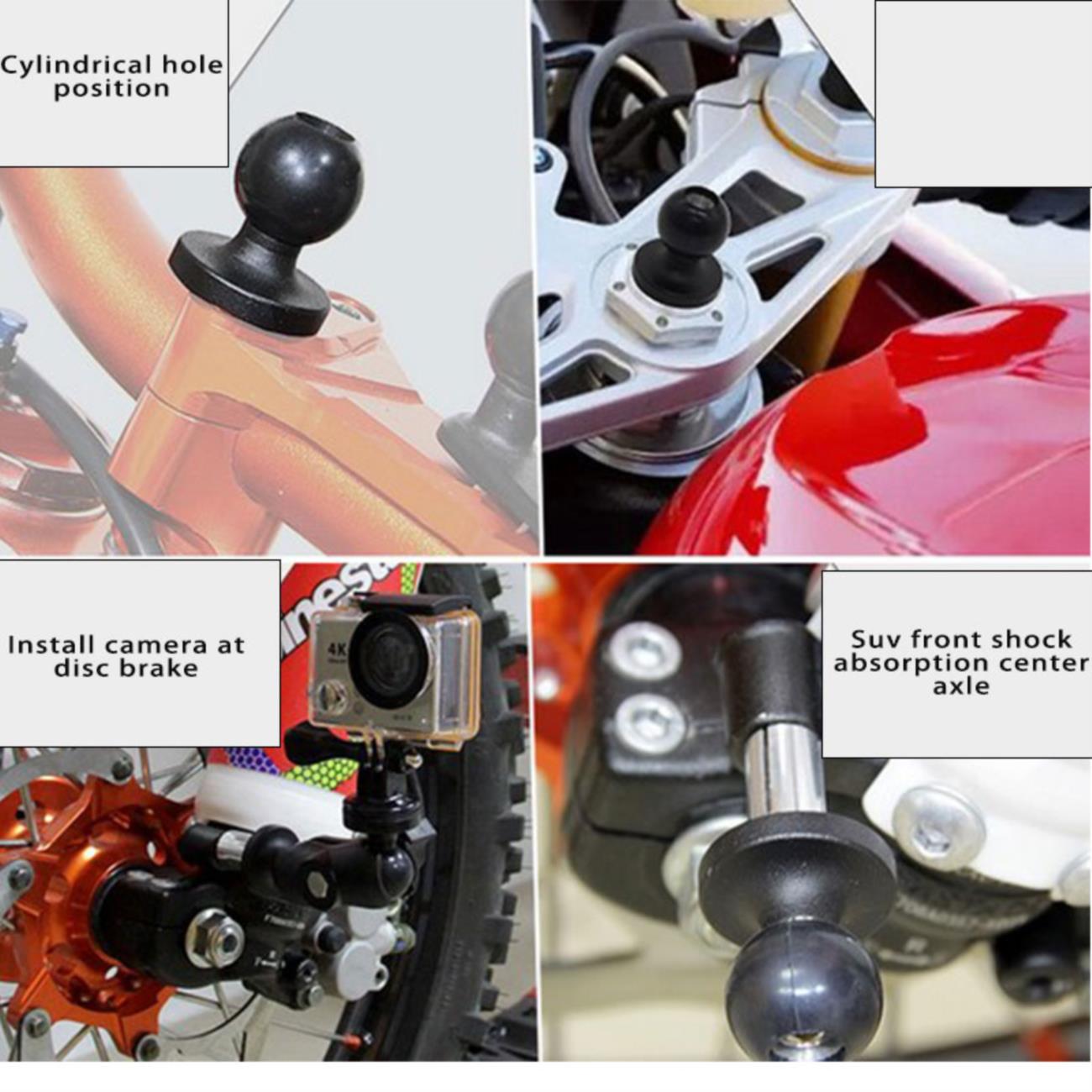 Cylindrical hole position

Install camera at disc brake

4K

Suv front shock absorption center axle